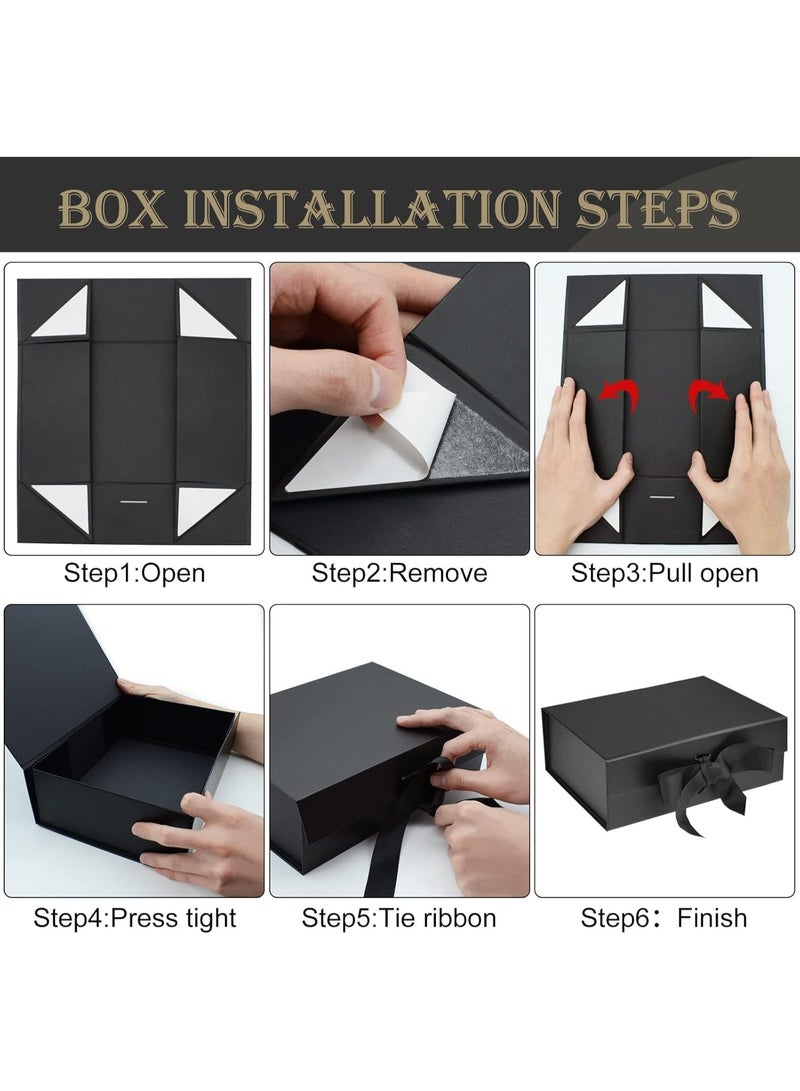 BOX INSTALLATION STEPS

Step1:Open

Step2:Remove

Step3:Pull open

Step4:Press tight

Step5:Tie ribbon

Step6：Finish