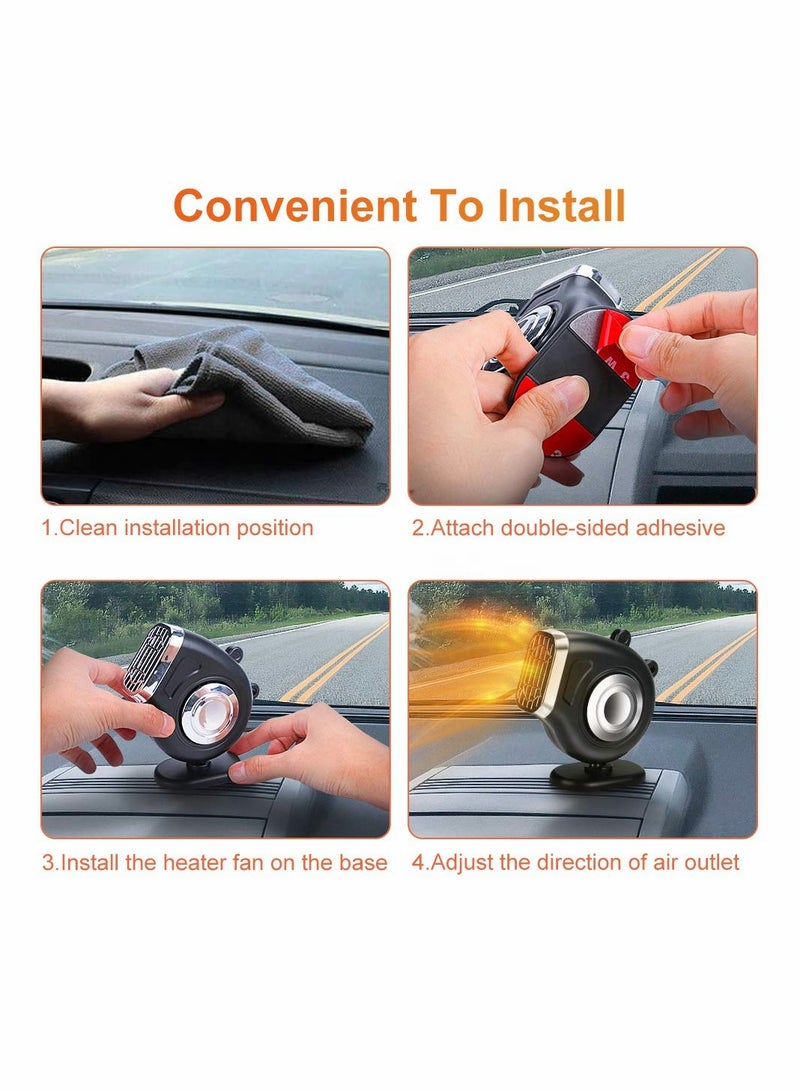 Convenient To Install

1.Clean installation position

2.Attach double-sided adhesive

3.Install the heater fan on the base

4.Adjust the direction of air outlet