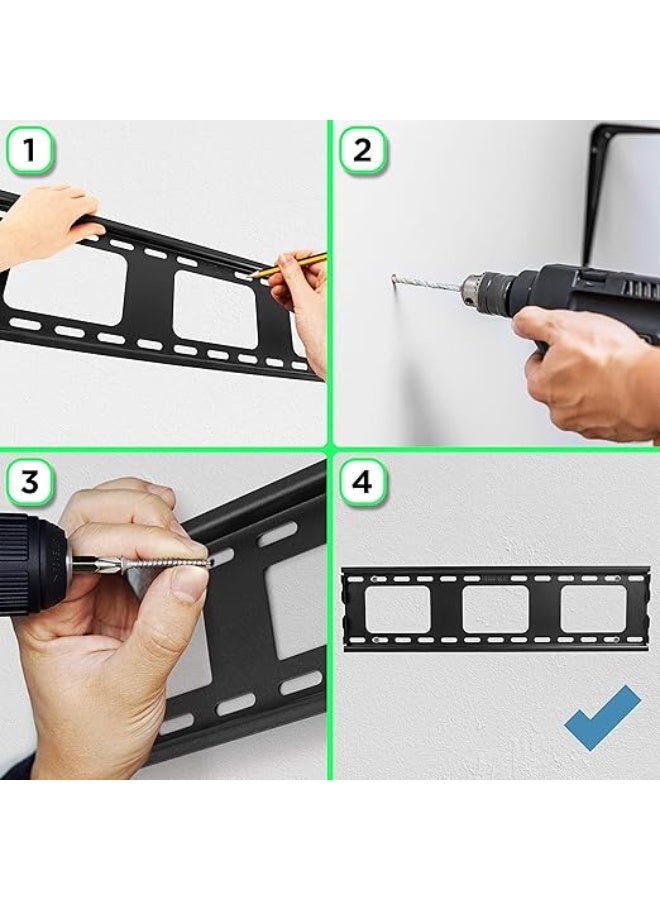 1

2

3

4