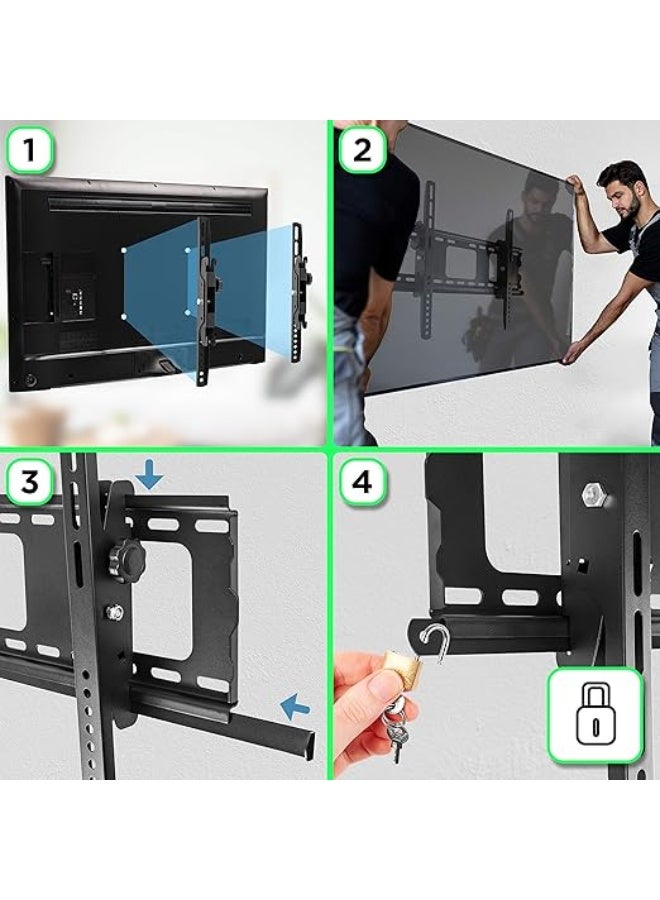 1

2

3

4