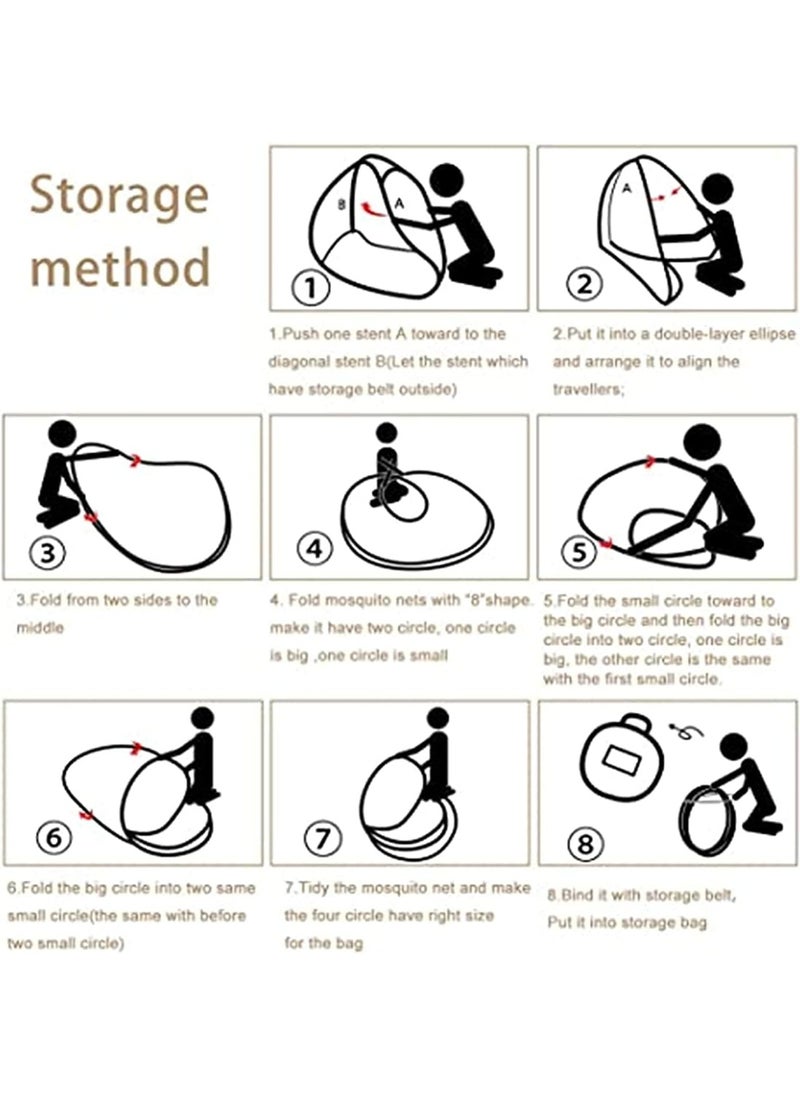 Storage method

B A
①
1.Push one stent A toward to the diagonal stent B(Let the stent which have storage belt outside)

A
②
2.Put it into a double-layer ellipse and arrange it to align the travellers;

③
3.Fold from two sides to the middle

④
4. Fold mosquito nets with "8"shape. make it have two circle, one circle is big ,one circle is small

⑤
5.Fold the small circle toward to the big circle and then fold the big circle into two circle, one circle is big, the other circle is the same with the first small circle.

⑥
6.Fold the big circle into two same small circle(the same with before two small circle)

⑦
7.Tidy the mosquito net and make the four circle have right size for the bag

⑧
8.Bind it with storage belt, Put it into storage bag