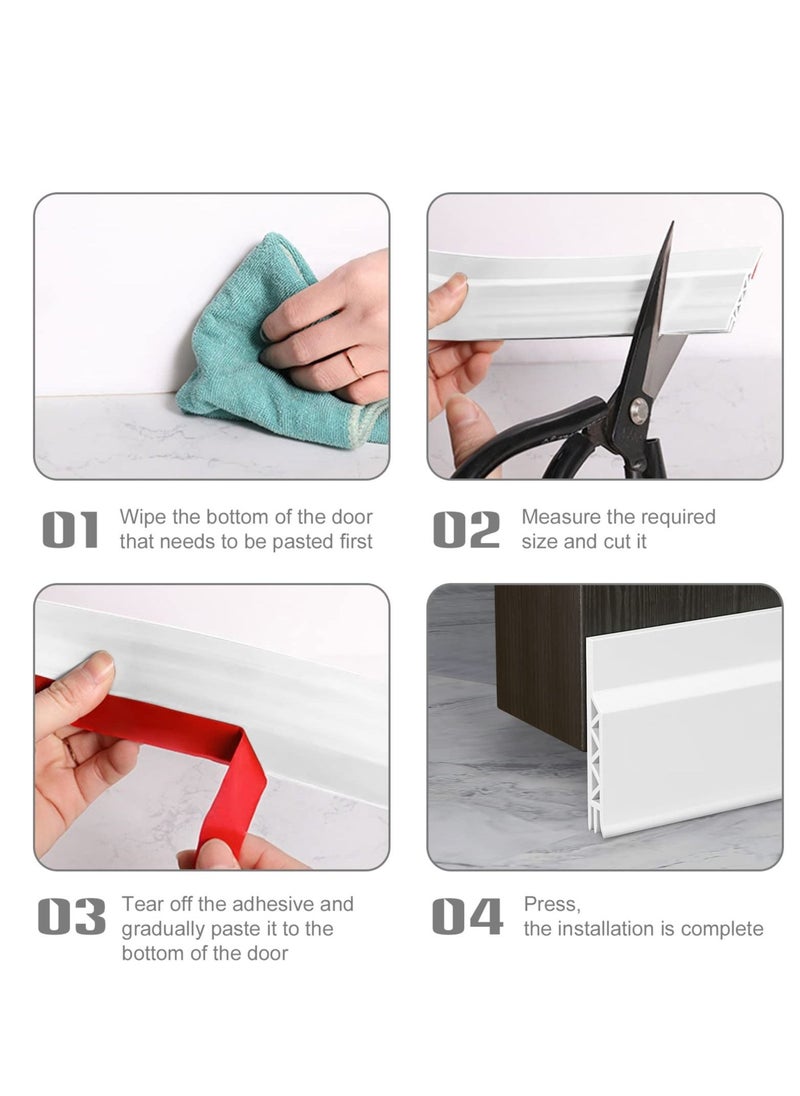 01 Wipe the bottom of the door that needs to be pasted first

02 Measure the required size and cut it

03 Tear off the adhesive and gradually paste it to the bottom of the door

04 Press, the installation is complete