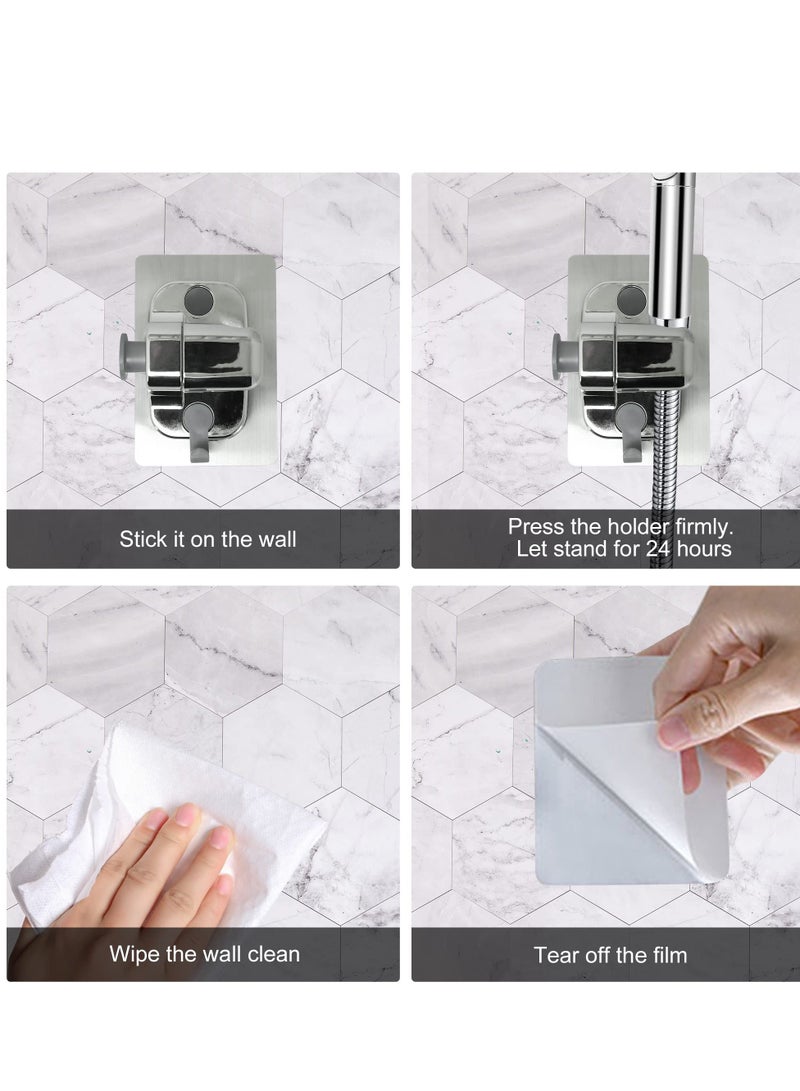 Stick it on the wall

Press the holder firmly.
Let stand for 24 hours

Wipe the wall clean

Tear off the film