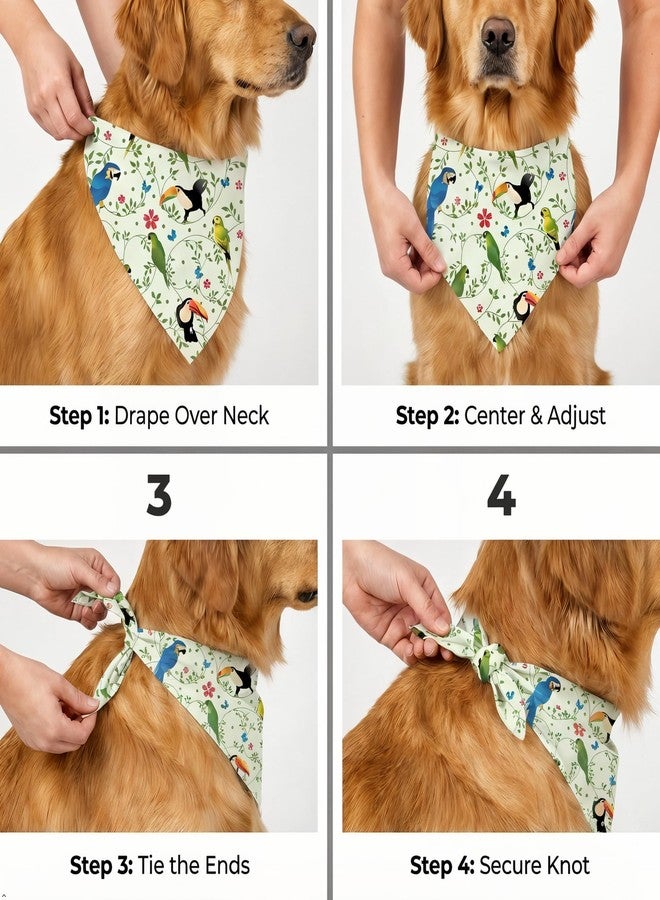 Step 1: Drape Over Neck

Step 2: Center & Adjust

3

4

Step 3: Tie the Ends

Step 4: Secure Knot