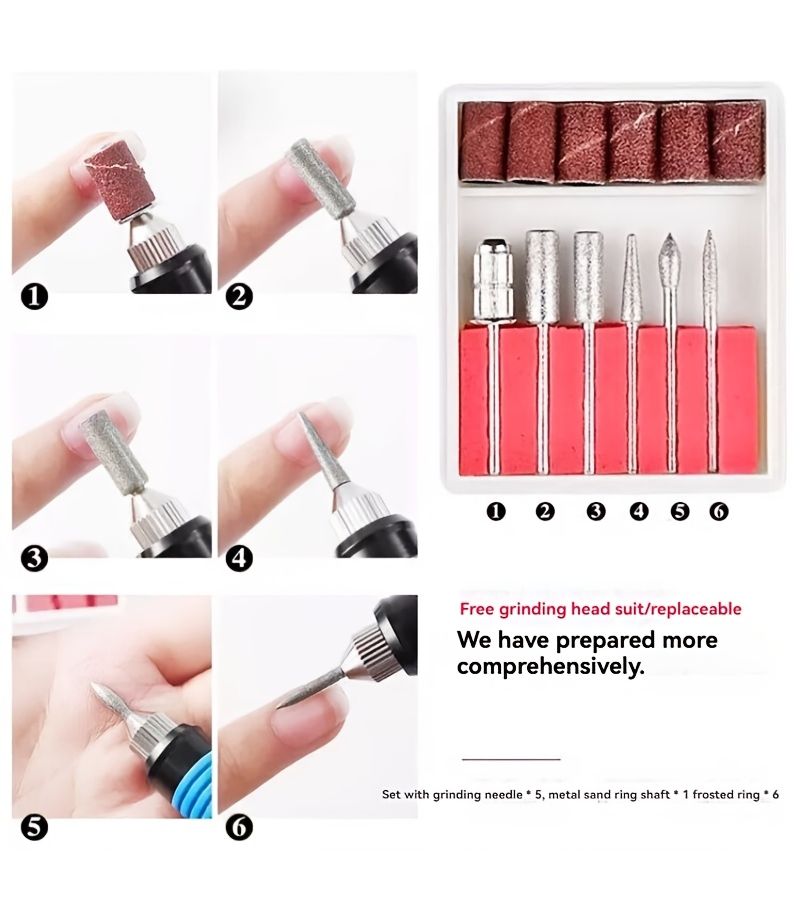 ❶ ❷

❸ ❹

❺ ❻

❶ ❷ ❸ ❹ ❺ ❻

Free grinding head suit/replaceable

We have prepared more comprehensively.

Set with grinding needle * 5, metal sand ring shaft * 1 frosted ring * 6