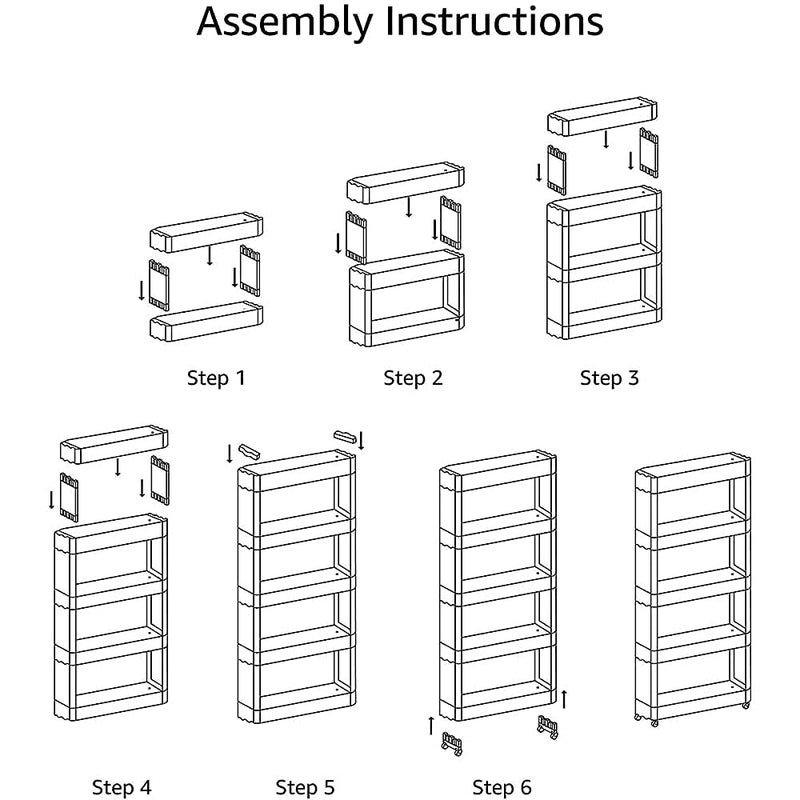 Assembly Instructions

Step 1

Step 2

Step 3

Step 4

Step 5

Step 6