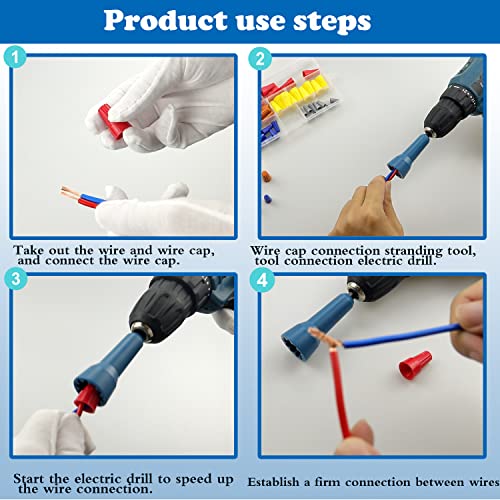 Product use steps

1

Take out the wire and wire cap, and connect the wire cap.

2

Wire cap connection stranding tool, tool connection electric drill.

3

Start the electric drill to speed up the wire connection.

4

Establish a firm connection between wires