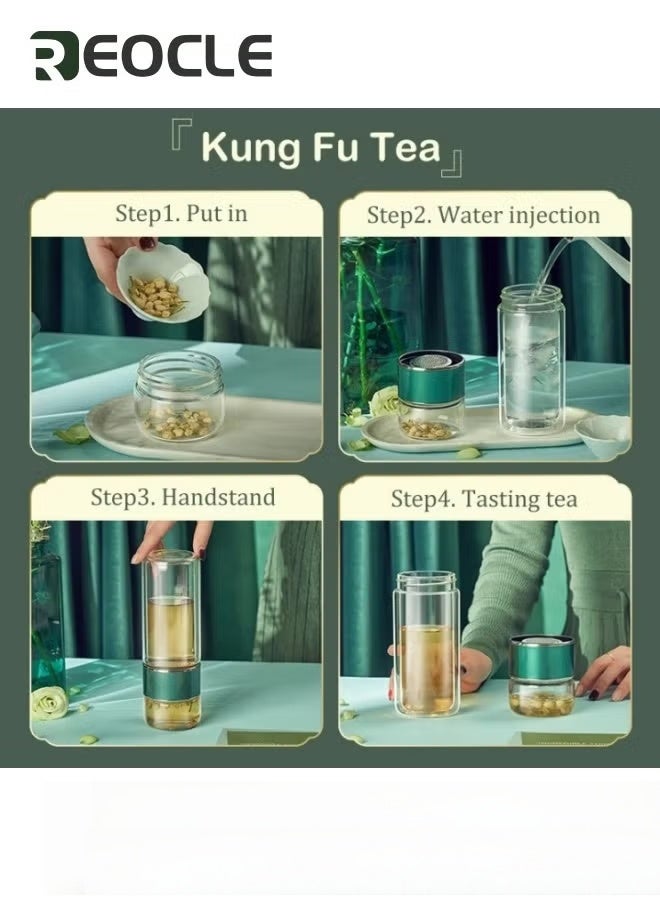 REOCLE

『Kung Fu Tea』

Step1. Put in

Step2. Water injection

Step3. Handstand

Step4. Tasting tea