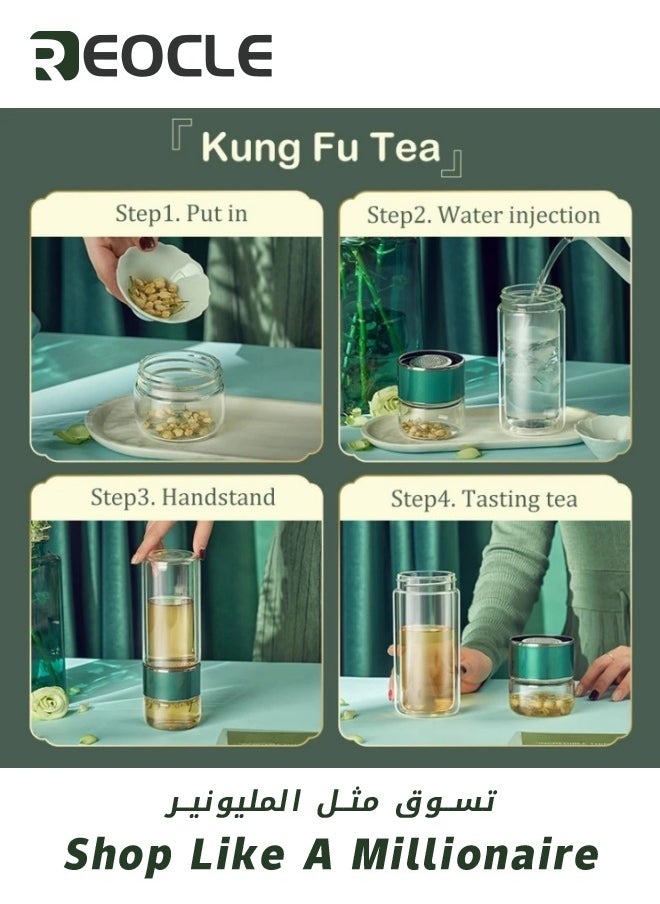 REOCLE

『Kung Fu Tea』

Step1. Put in

Step2. Water injection

Step3. Handstand

Step4. Tasting tea

تسوق مثل المليونير

Shop Like A Millionaire