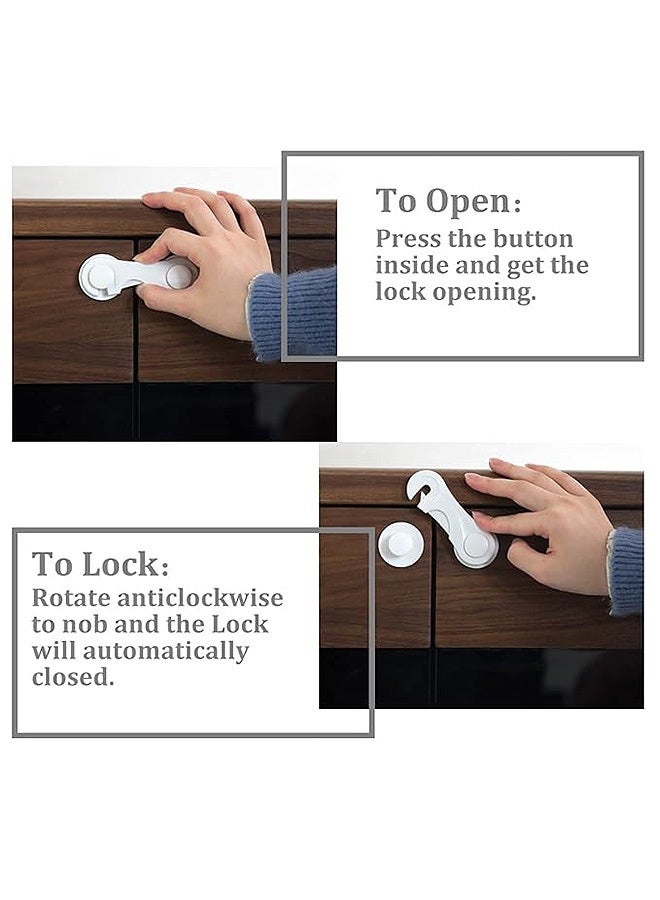 To Open:
Press the button inside and get the lock opening.

To Lock:
Rotate anticlockwise to nob and the Lock will automatically closed.