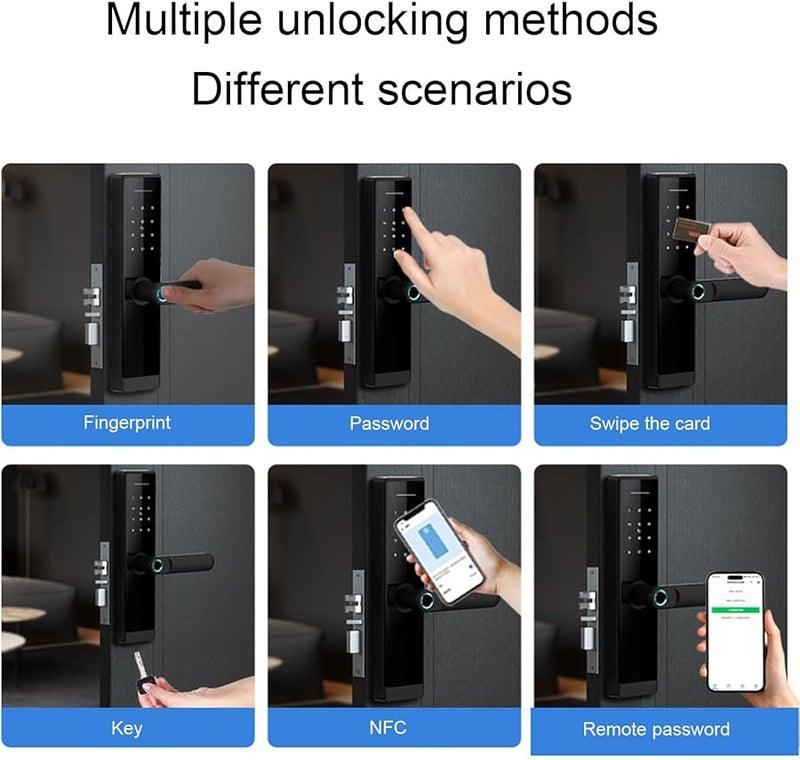 Multiple unlocking methods
Different scenarios

Fingerprint

Password

Swipe the card

Key

NFC

Remote password