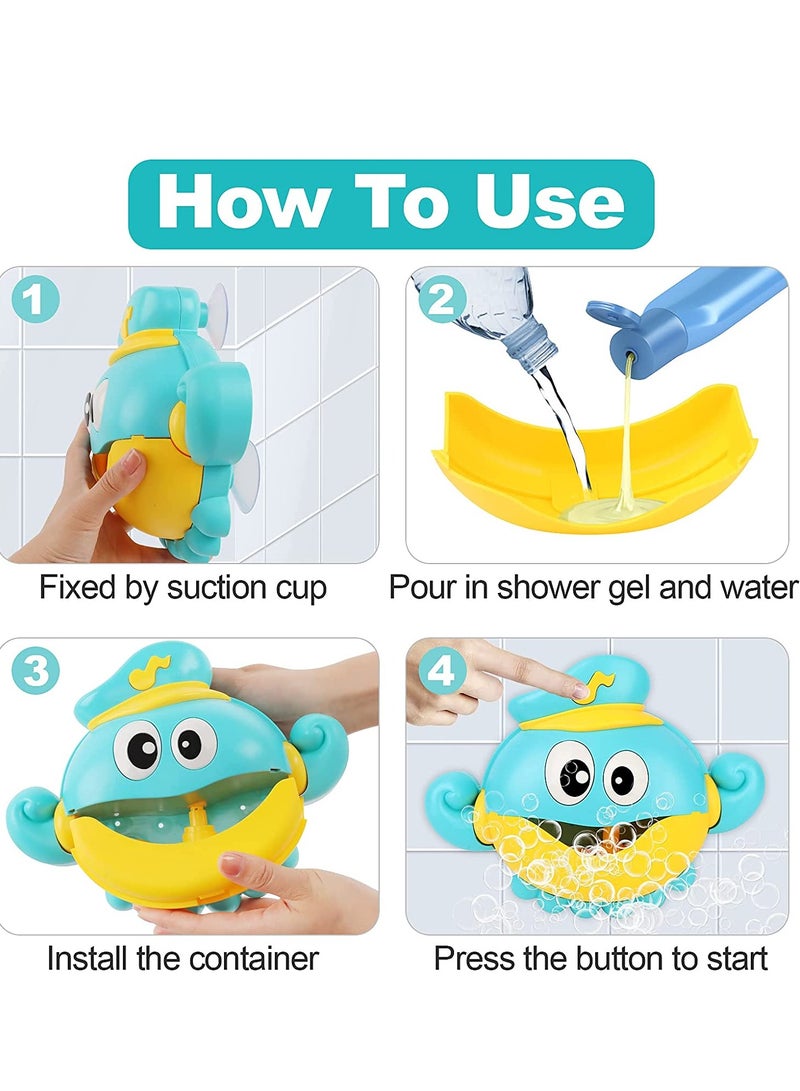 How To Use

1

Fixed by suction cup

2

Pour in shower gel and water

3

Install the container

4

Press the button to start