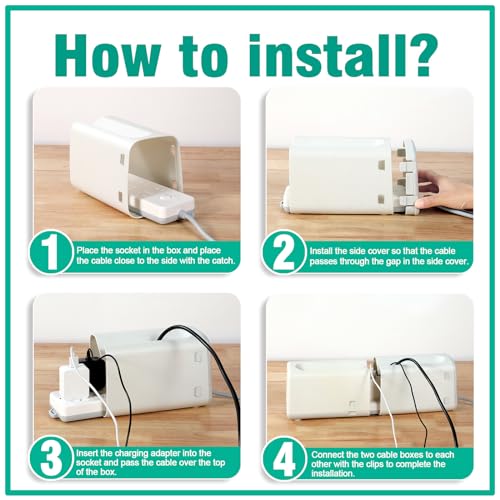 How to install?

1 Place the socket in the box and place the cable close to the side with the catch.

2 Install the side cover so that the cable passes through the gap in the side cover.

3 Insert the charging adapter into the socket and pass the cable over the top of the box.

4 Connect the two cable boxes to each other with the clips to complete the installation.