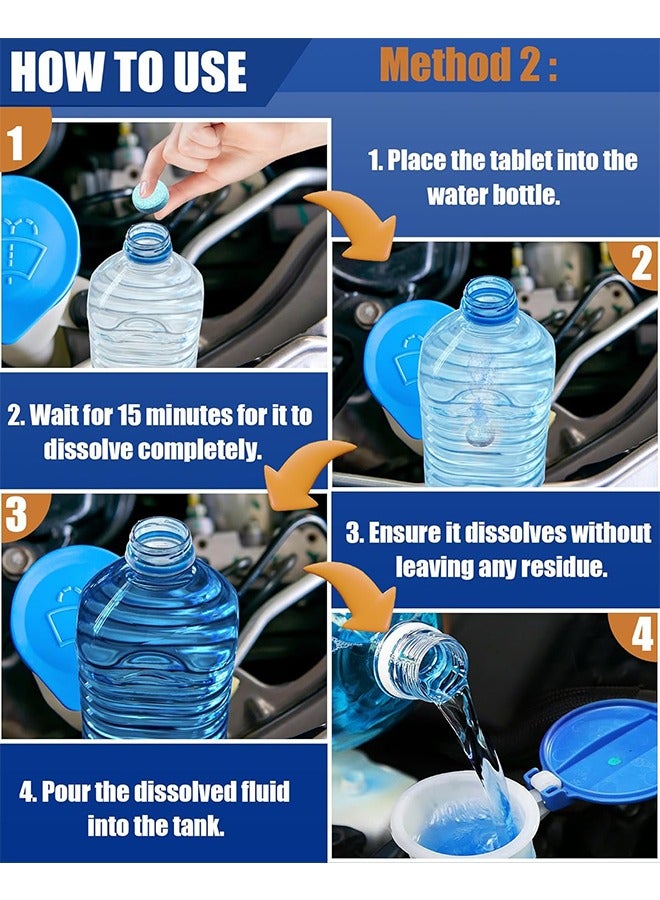 HOW TO USE

Method 2 :

1

1. Place the tablet into the water bottle.

2

2. Wait for 15 minutes for it to dissolve completely.

3

3. Ensure it dissolves without leaving any residue.

4

4. Pour the dissolved fluid into the tank.