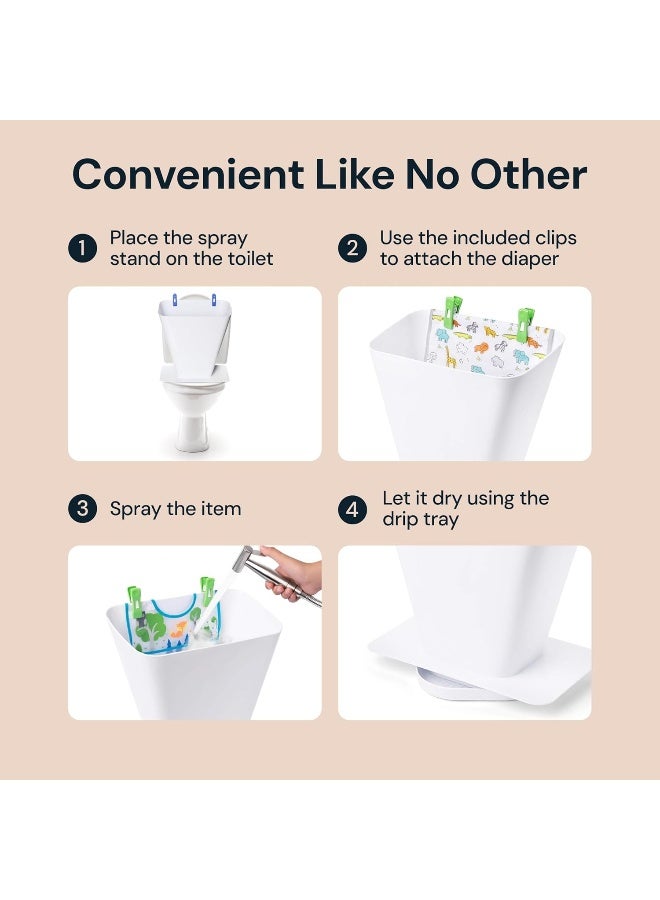 Convenient Like No Other

1 Place the spray stand on the toilet

2 Use the included clips to attach the diaper

3 Spray the item

4 Let it dry using the drip tray