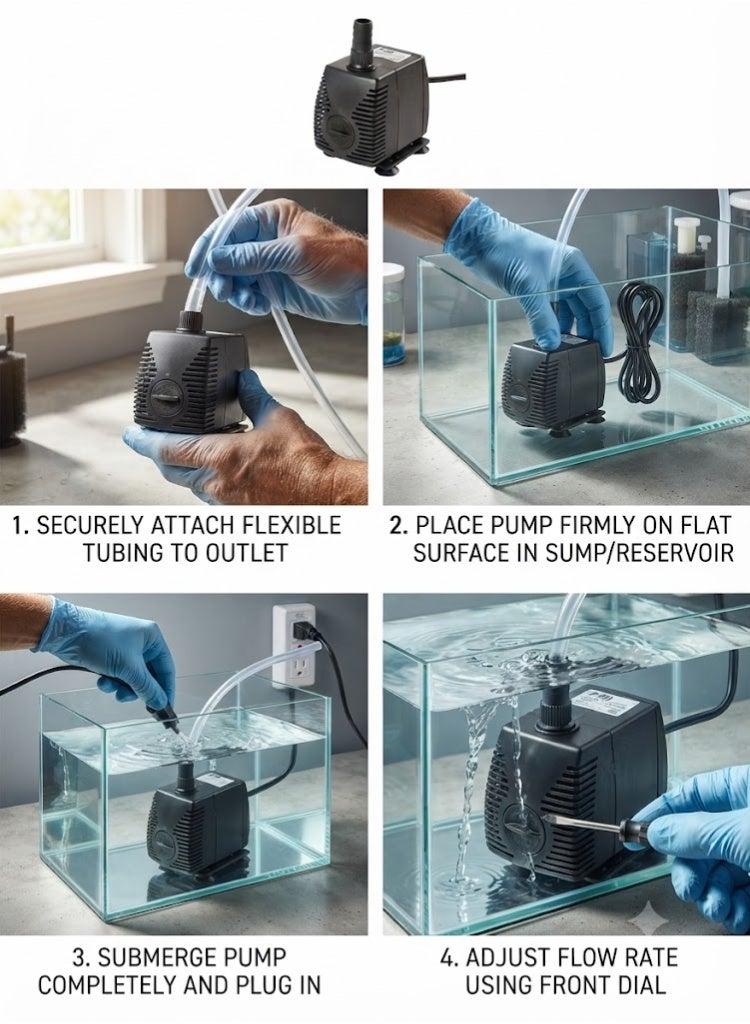 1. SECURELY ATTACH FLEXIBLE TUBING TO OUTLET

2. PLACE PUMP FIRMLY ON FLAT SURFACE IN SUMP/RESERVOIR

3. SUBMERGE PUMP COMPLETELY AND PLUG IN

4. ADJUST FLOW RATE USING FRONT DIAL