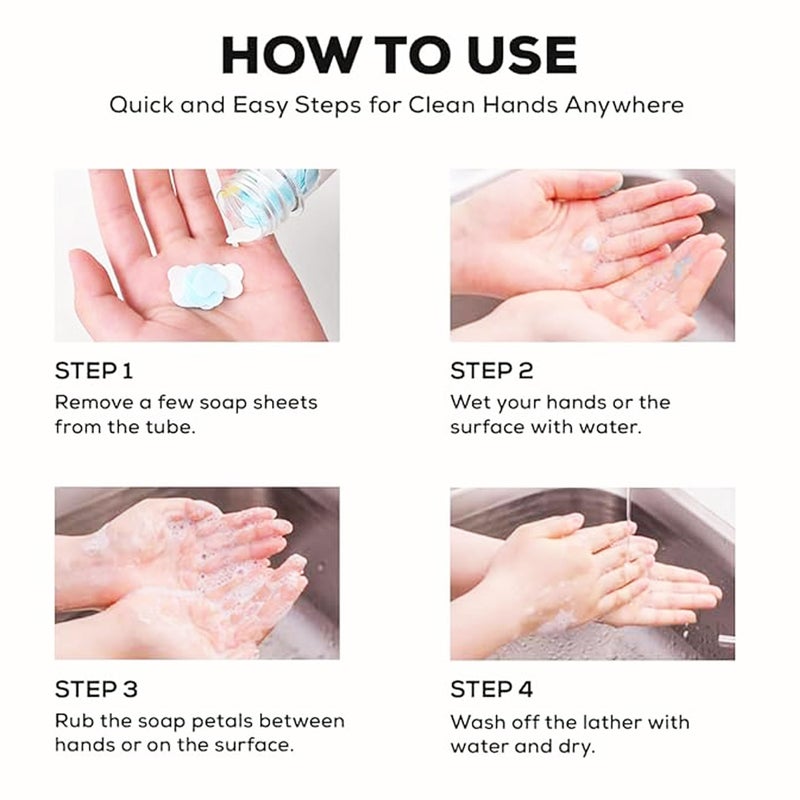 HOW TO USE
Quick and Easy Steps for Clean Hands Anywhere

STEP 1
Remove a few soap sheets from the tube.

STEP 2
Wet your hands or the surface with water.

STEP 3
Rub the soap petals between hands or on the surface.

STEP 4
Wash off the lather with water and dry.