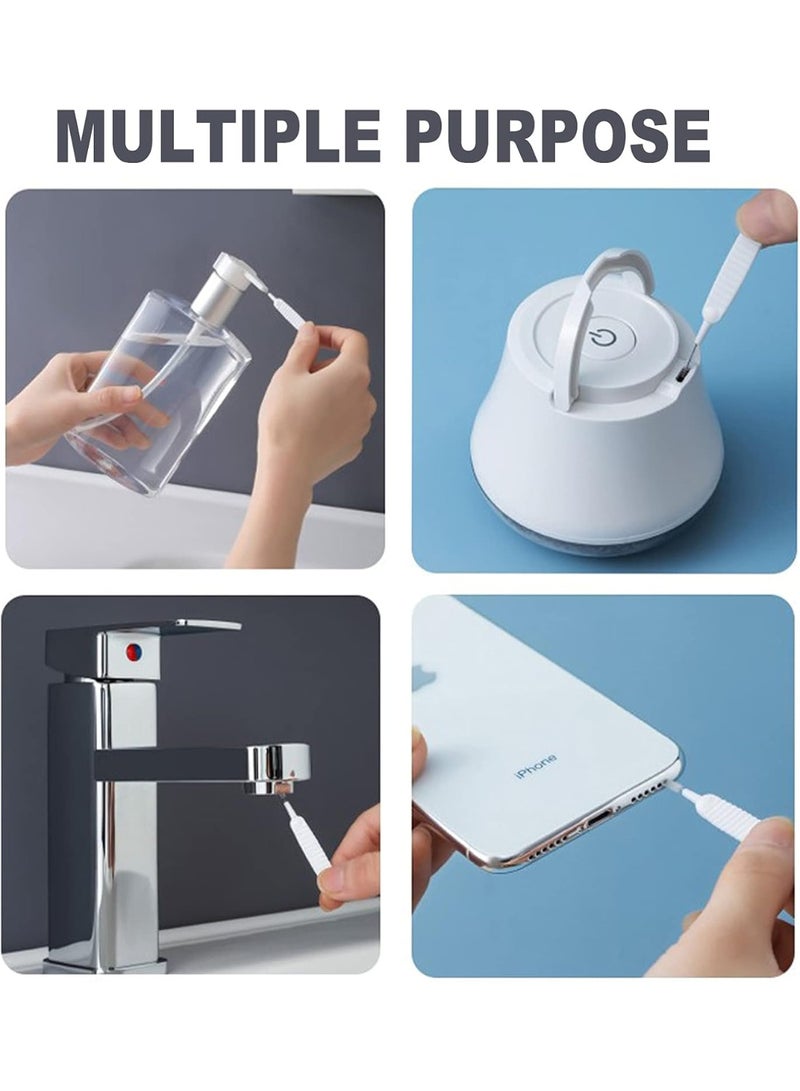 MULTIPLE PURPOSE

iPhone