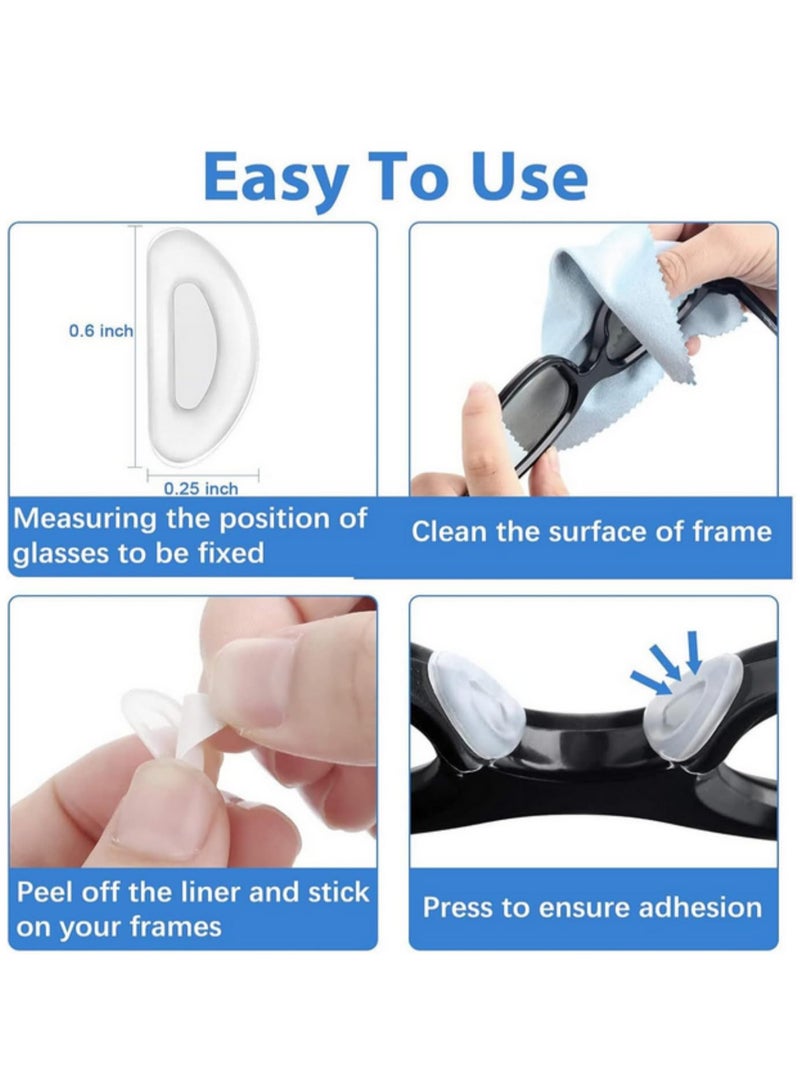 Easy To Use

0.6 inch

0.25 inch

Measuring the position of glasses to be fixed

Clean the surface of frame

Peel off the liner and stick on your frames

Press to ensure adhesion