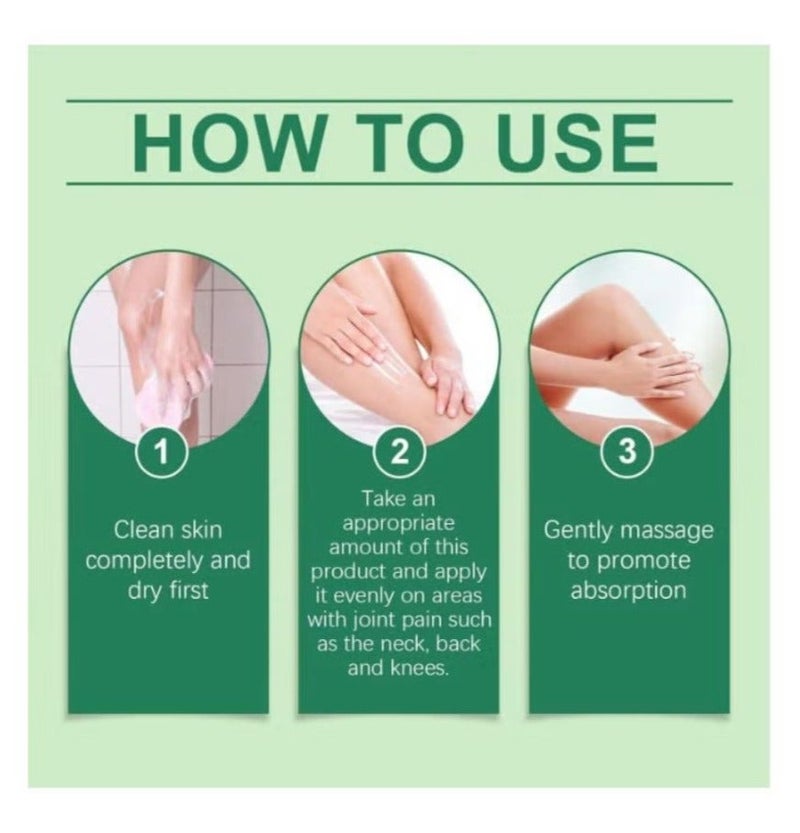 HOW TO USE

1

Clean skin completely and dry first

2

Take an appropriate amount of this product and apply it evenly on areas with joint pain such as the neck, back and knees.

3

Gently massage to promote absorption