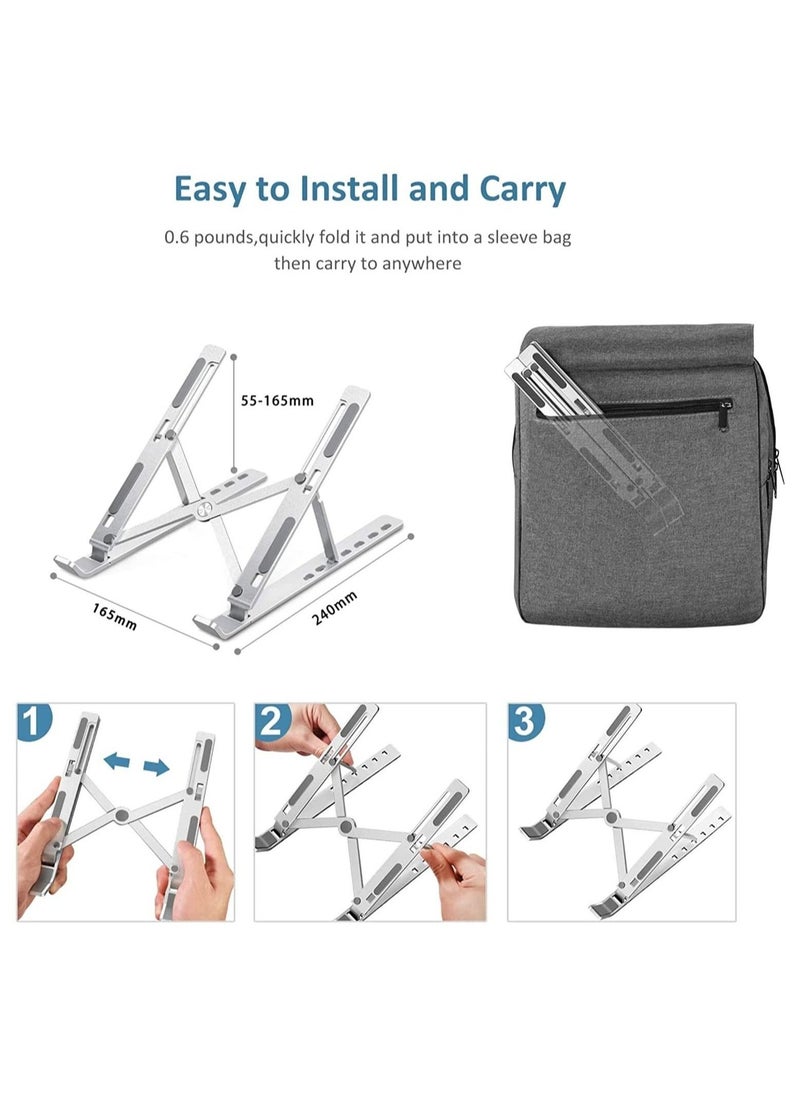 Easy to Install and Carry

0.6 pounds,quickly fold it and put into a sleeve bag then carry to anywhere

55-165mm

165mm

240mm

1

2

3