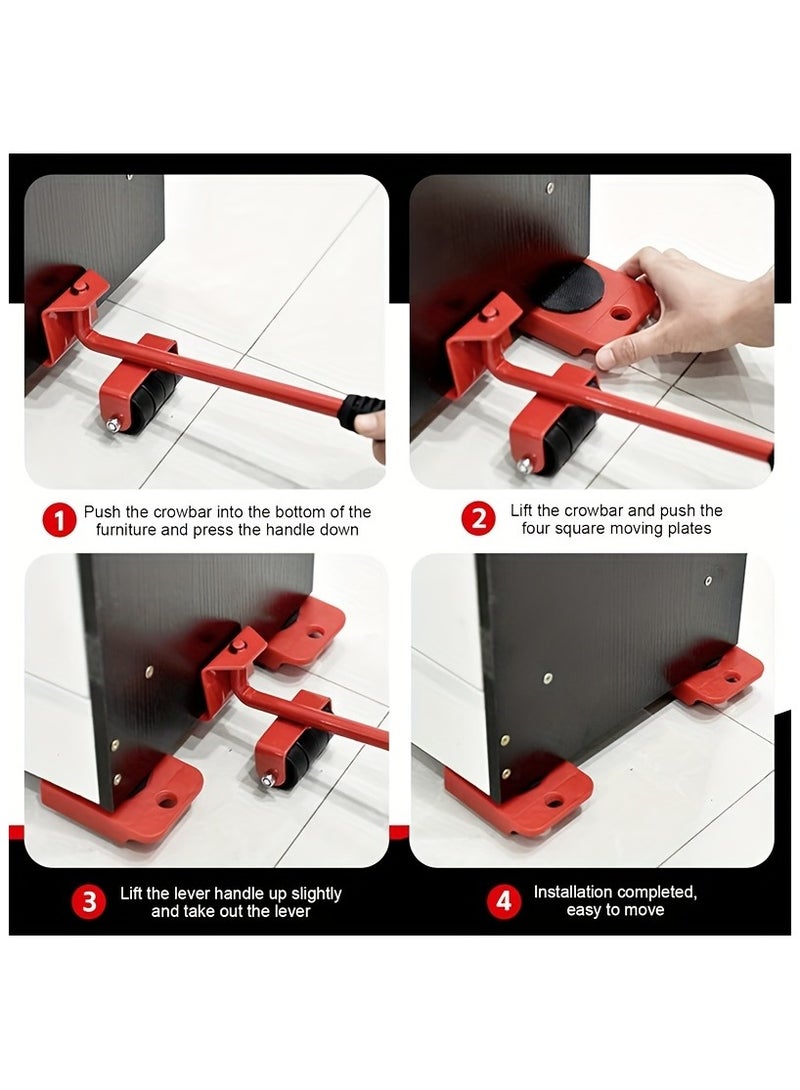 1 Push the crowbar into the bottom of the furniture and press the handle down

2 Lift the crowbar and push the four square moving plates

3 Lift the lever handle up slightly and take out the lever

4 Installation completed, easy to move