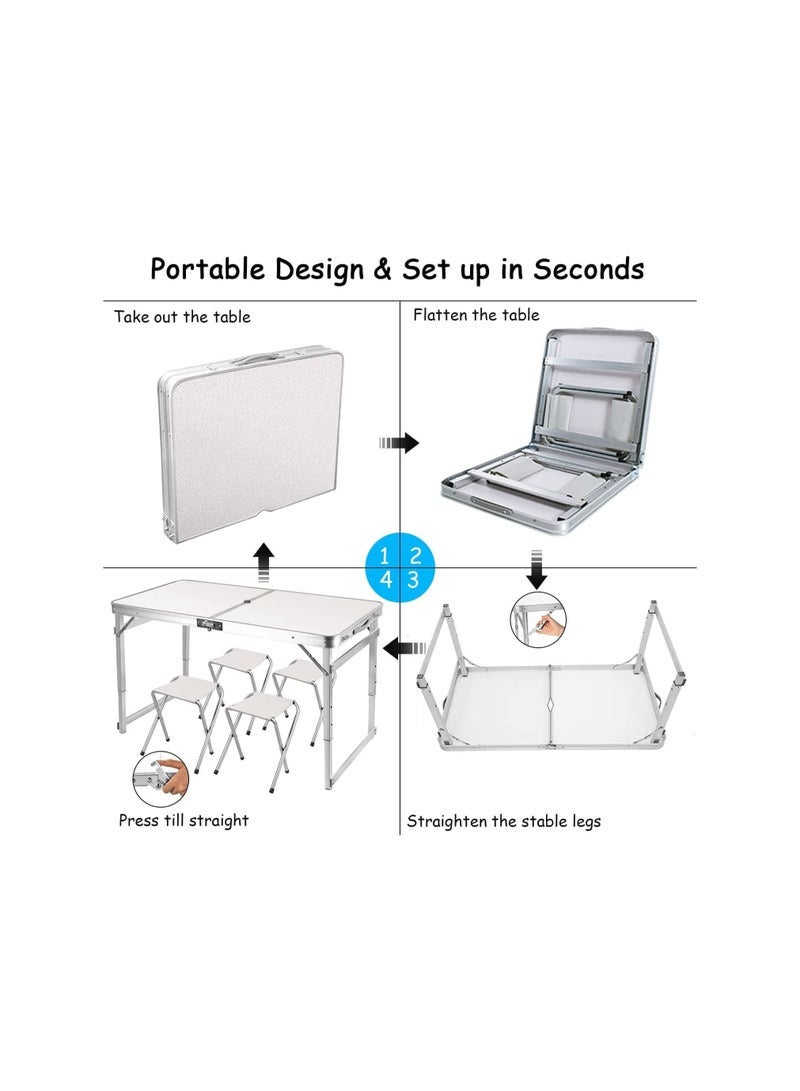 Portable Design & Set up in Seconds

Take out the table

Flatten the table

1 2
4 3

Press till straight

Straighten the stable legs