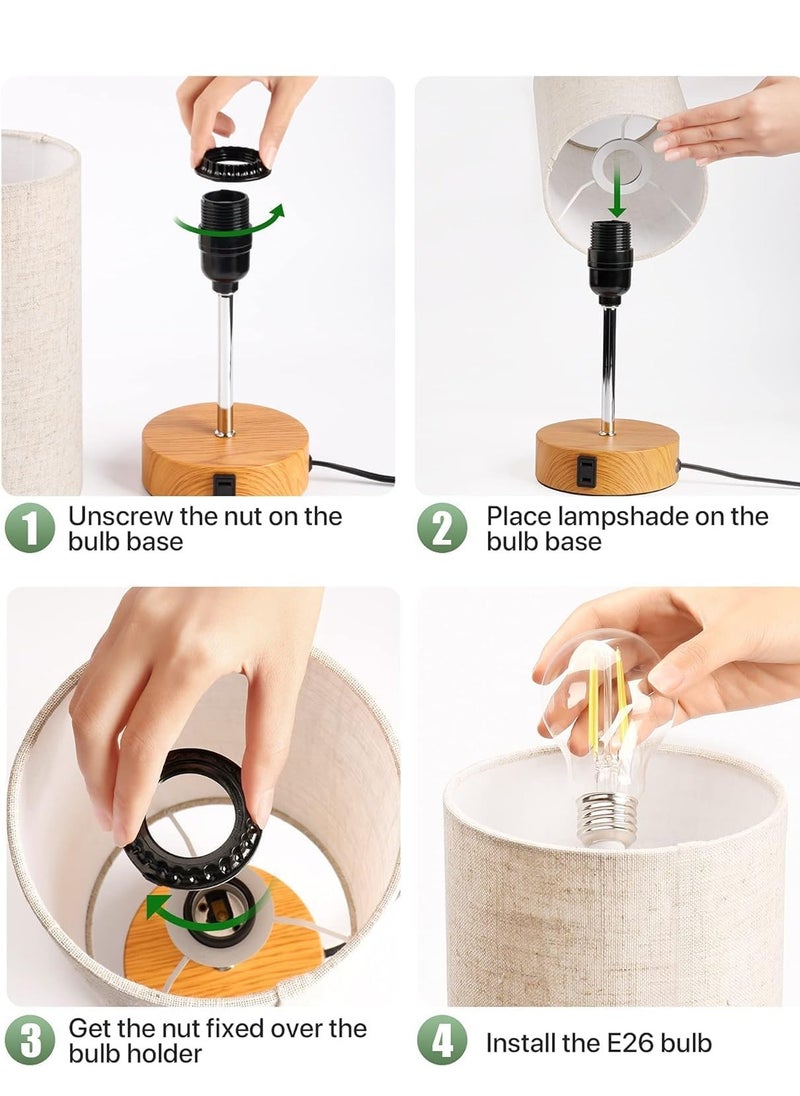 1 Unscrew the nut on the bulb base

2 Place lampshade on the bulb base

3 Get the nut fixed over the bulb holder

4 Install the E26 bulb