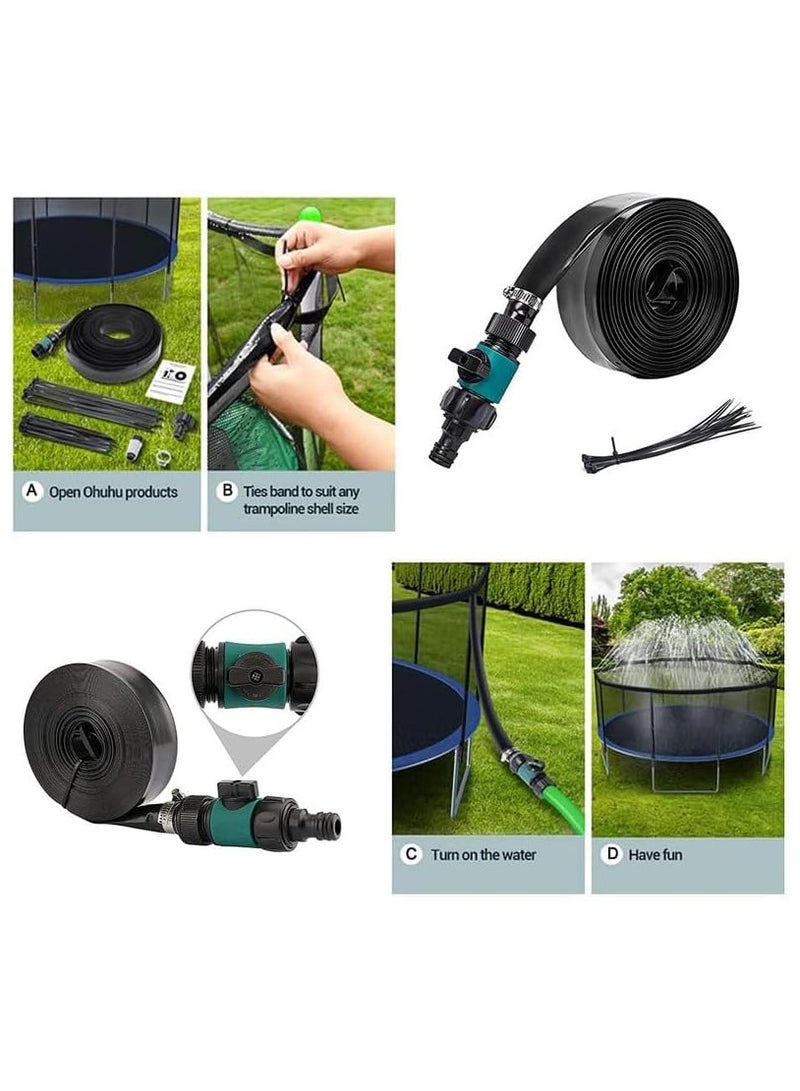 A Open Ohuhu products

B Ties band to suit any trampoline shell size

C Turn on the water

D Have fun