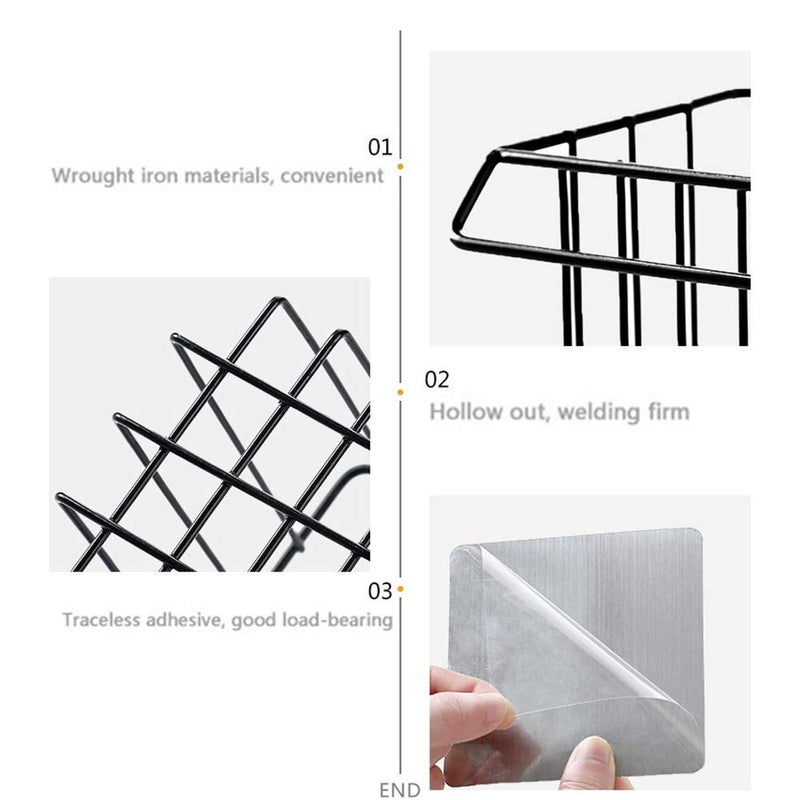 01
Wrought iron materials, convenient

02
Hollow out, welding firm

03
Traceless adhesive, good load-bearing

END