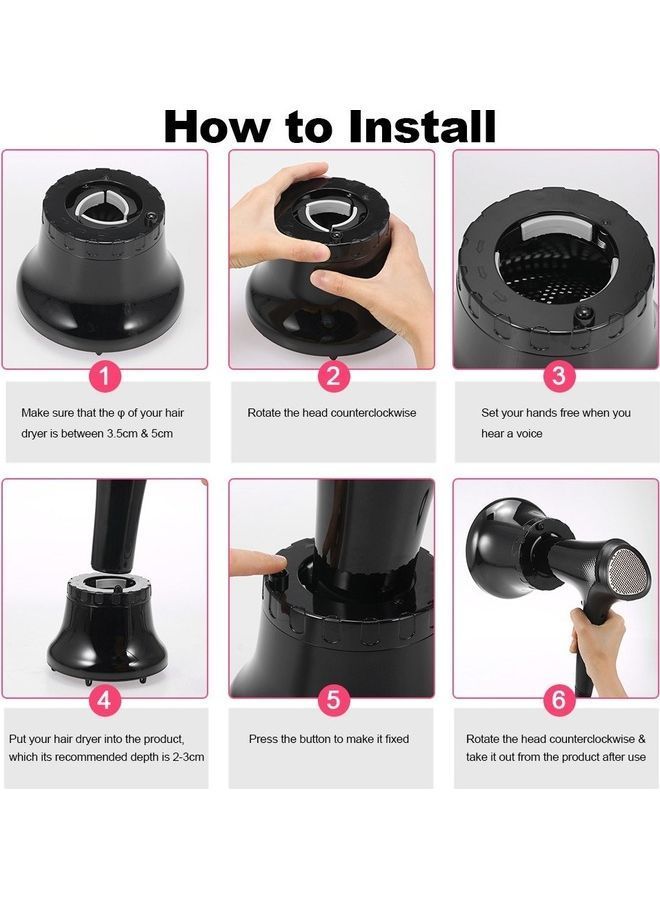 How to Install

1

Make sure that the φ of your hair dryer is between 3.5cm & 5cm

2

Rotate the head counterclockwise

3

Set your hands free when you hear a voice

4

Put your hair dryer into the product, which its recommended depth is 2-3cm

5

Press the button to make it fixed

6

Rotate the head counterclockwise & take it out from the product after use