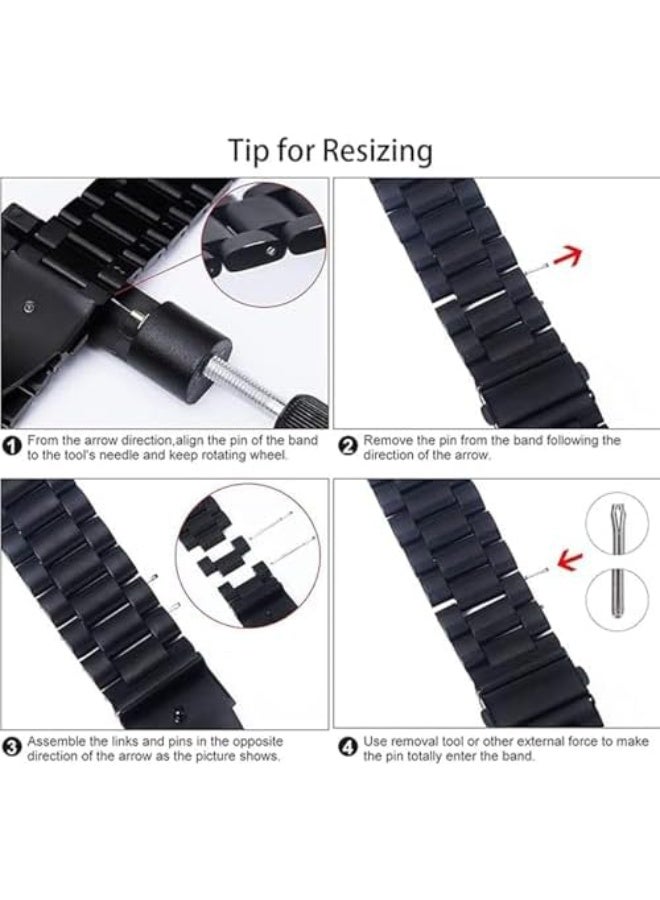 Tip for Resizing

1 From the arrow direction,align the pin of the band to the tool's needle and keep rotating wheel.

2 Remove the pin from the band following the direction of the arrow.

3 Assemble the links and pins in the opposite direction of the arrow as the picture shows.

4 Use removal tool or other external force to make the pin totally enter the band.