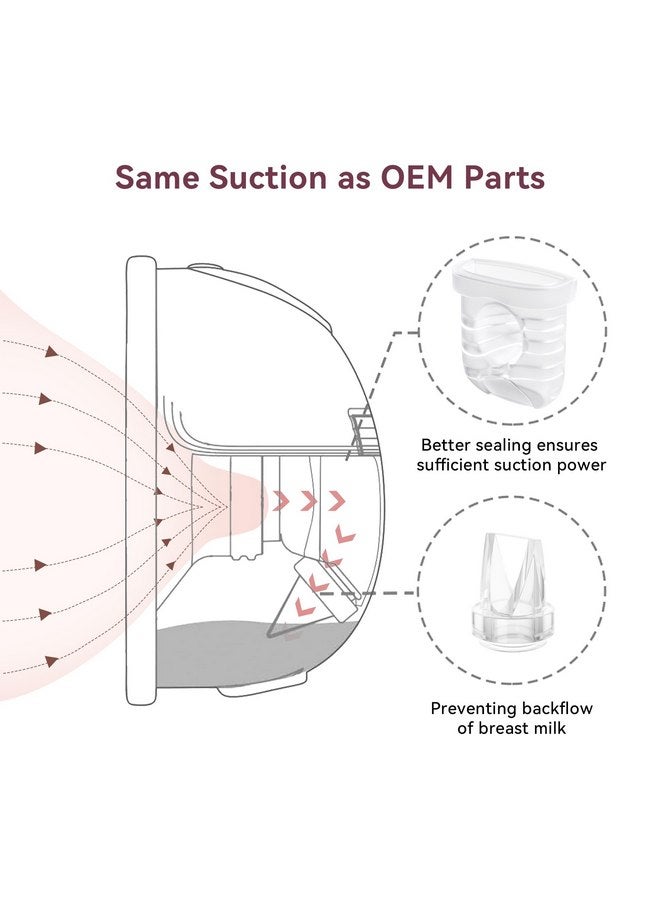 Same Suction as OEM Parts

Better sealing ensures sufficient suction power

Preventing backflow of breast milk