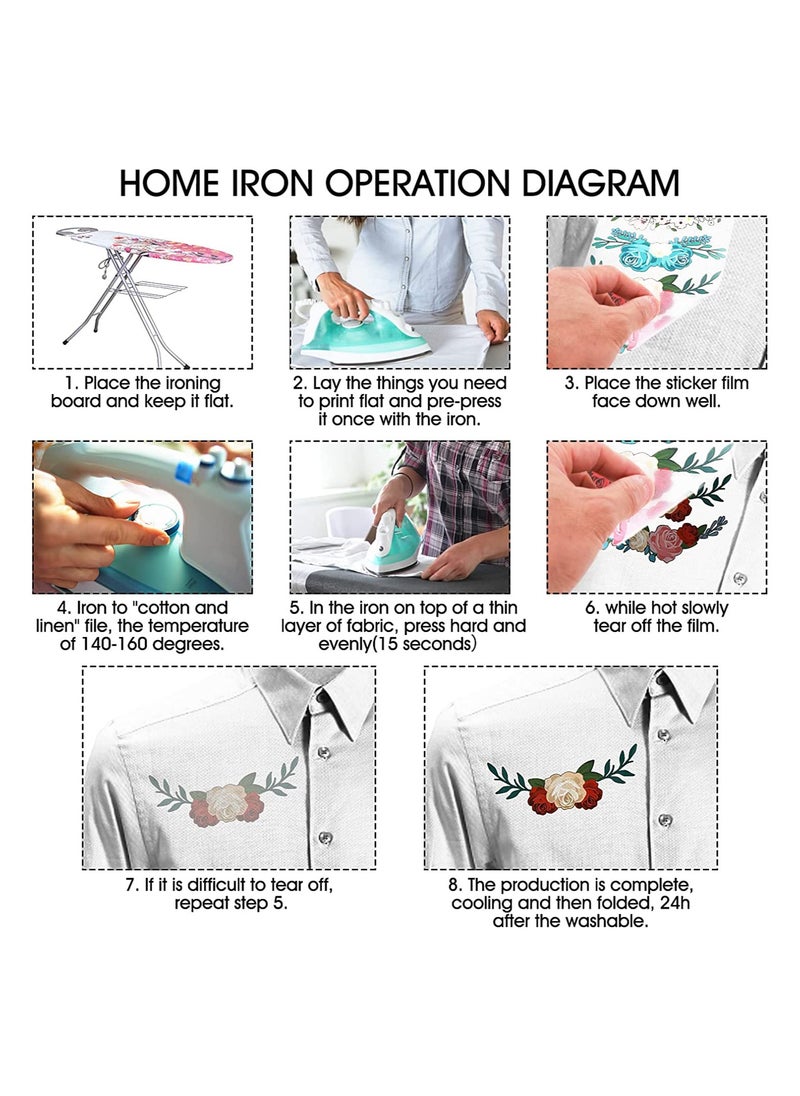 HOME IRON OPERATION DIAGRAM

1. Place the ironing board and keep it flat.

2. Lay the things you need to print flat and pre-press it once with the iron.

3. Place the sticker film face down well.

4. Iron to "cotton and linen" file, the temperature of 140-160 degrees.

5. In the iron on top of a thin layer of fabric, press hard and evenly(15 seconds)

6. while hot slowly tear off the film.

7. If it is difficult to tear off, repeat step 5.

8. The production is complete, cooling and then folded, 24h after the washable.