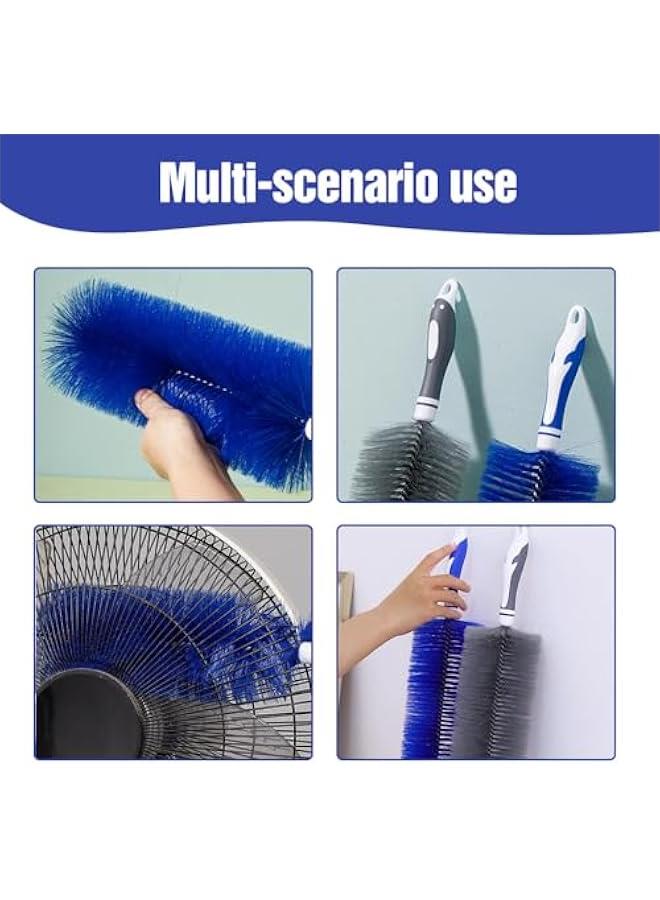 Multi-scenario use