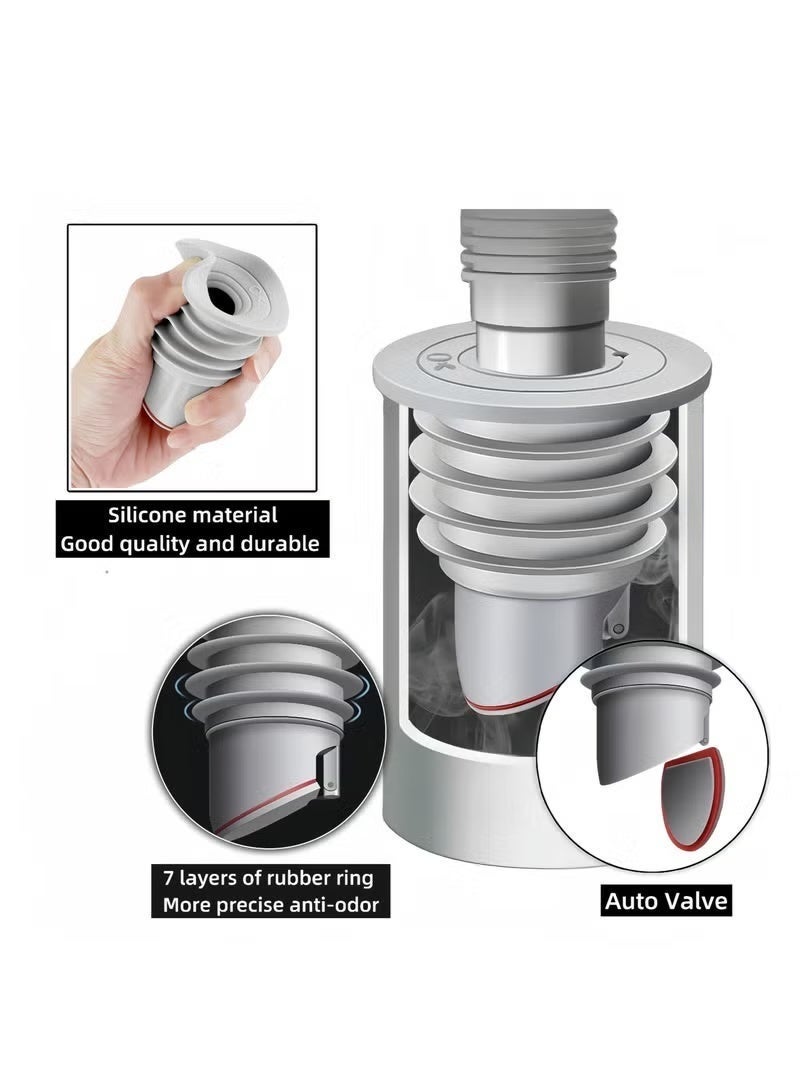 Silicone material
Good quality and durable

7 layers of rubber ring
More precise anti-odor

Auto Valve