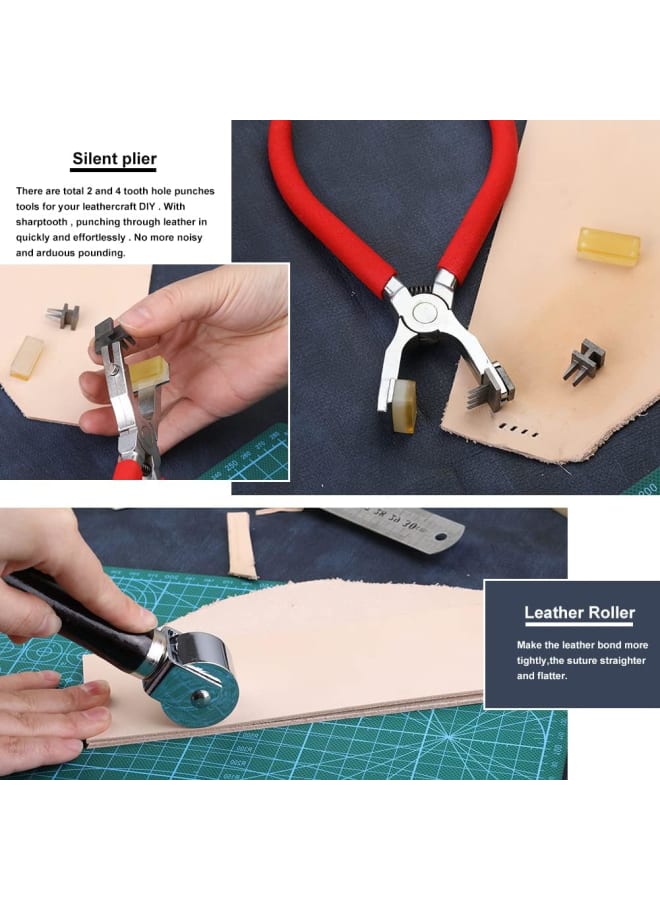 Silent plier

There are total 2 and 4 tooth hole punches tools for your leathercraft DIY . With sharptooth , punching through leather in quickly and effortlessly . No more noisy and arduous pounding.

Leather Roller

Make the leather bond more tightly,the suture straighter and flatter.