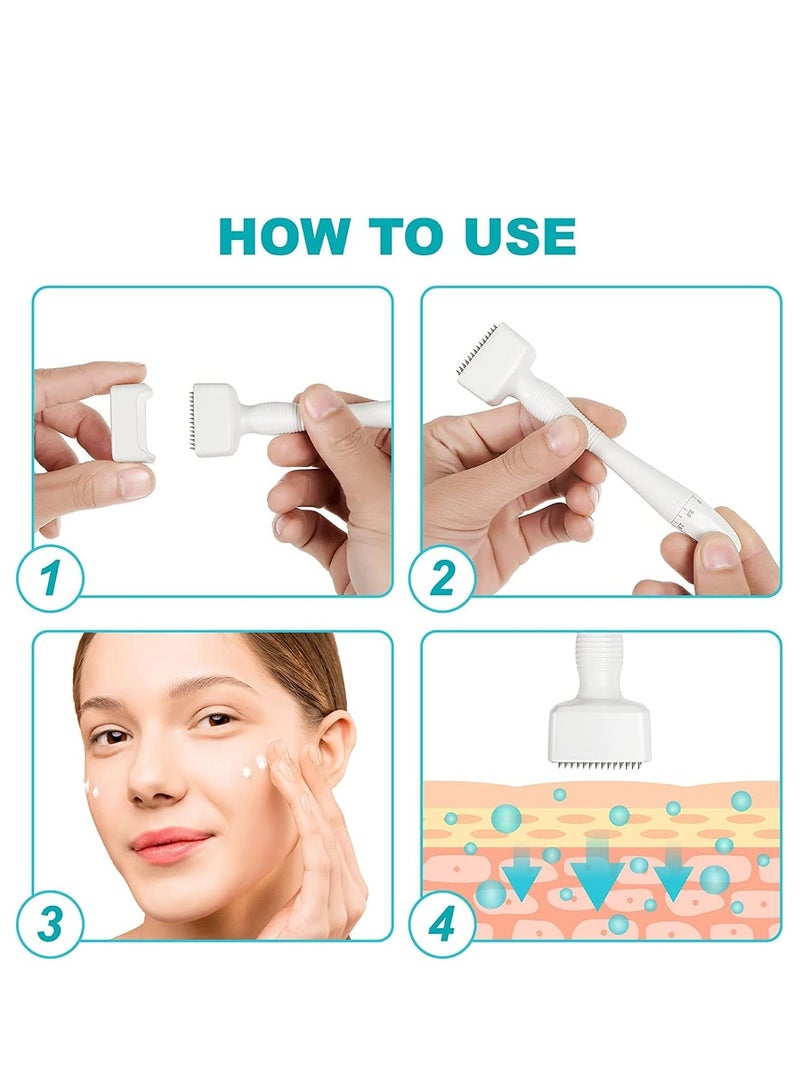 HOW TO USE

1

2

3

4