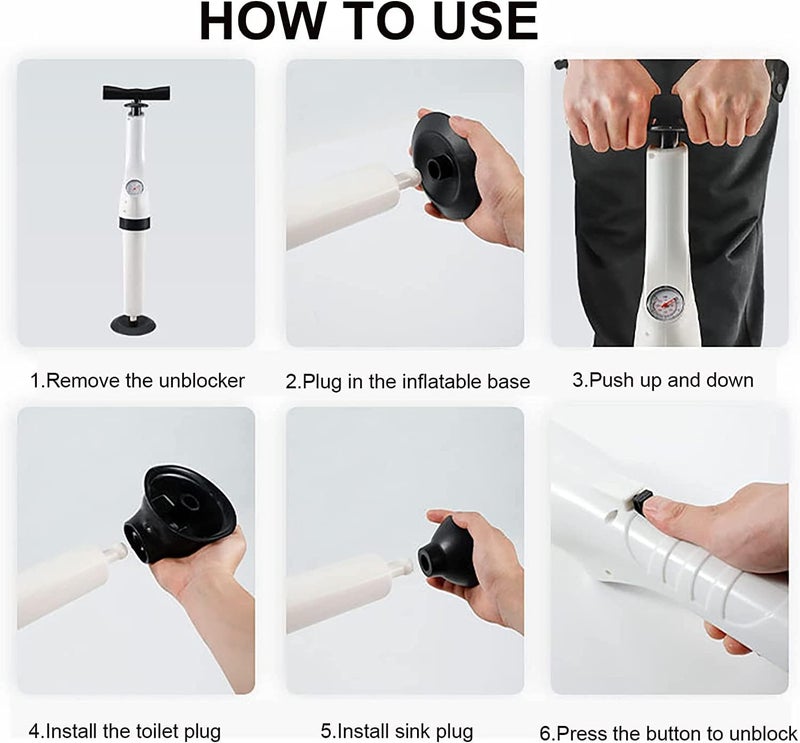 HOW TO USE

1.Remove the unblocker

2.Plug in the inflatable base

3.Push up and down

4.Install the toilet plug

5.Install sink plug

6.Press the button to unblock