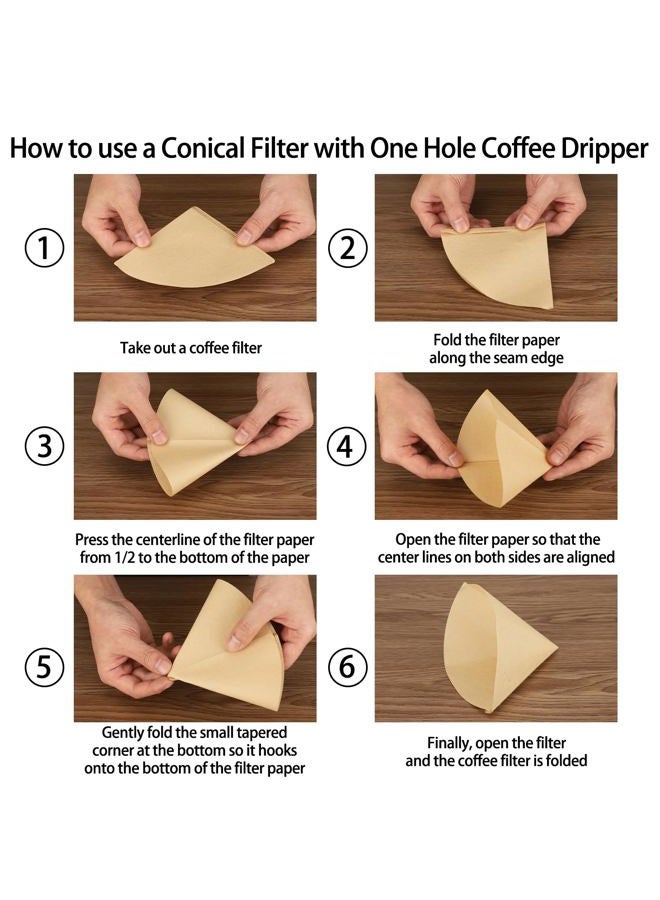 How to use a Conical Filter with One Hole Coffee Dripper

①
Take out a coffee filter

②
Fold the filter paper along the seam edge

③
Press the centerline of the filter paper from 1/2 to the bottom of the paper

④
Open the filter paper so that the center lines on both sides are aligned

⑤
Gently fold the small tapered corner at the bottom so it hooks onto the bottom of the filter paper

⑥
Finally, open the filter and the coffee filter is folded