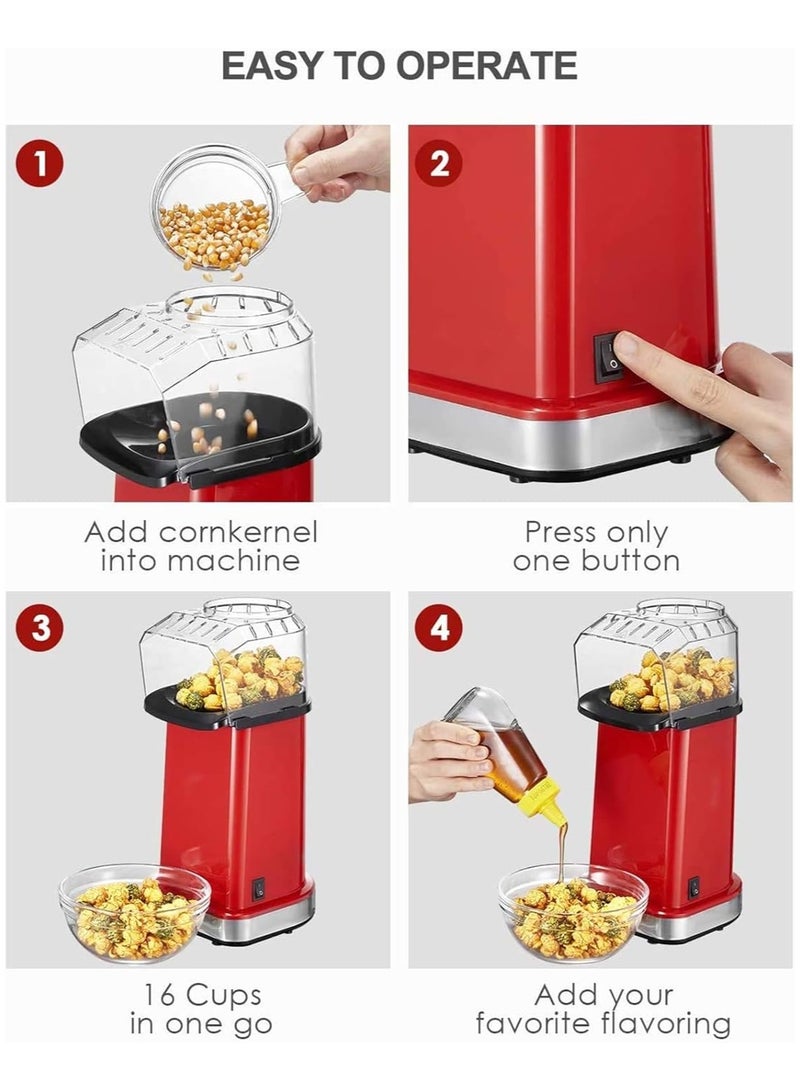 EASY TO OPERATE

1

Add cornkernel into machine

2

Press only one button

3

16 Cups in one go

4

Add your favorite flavoring