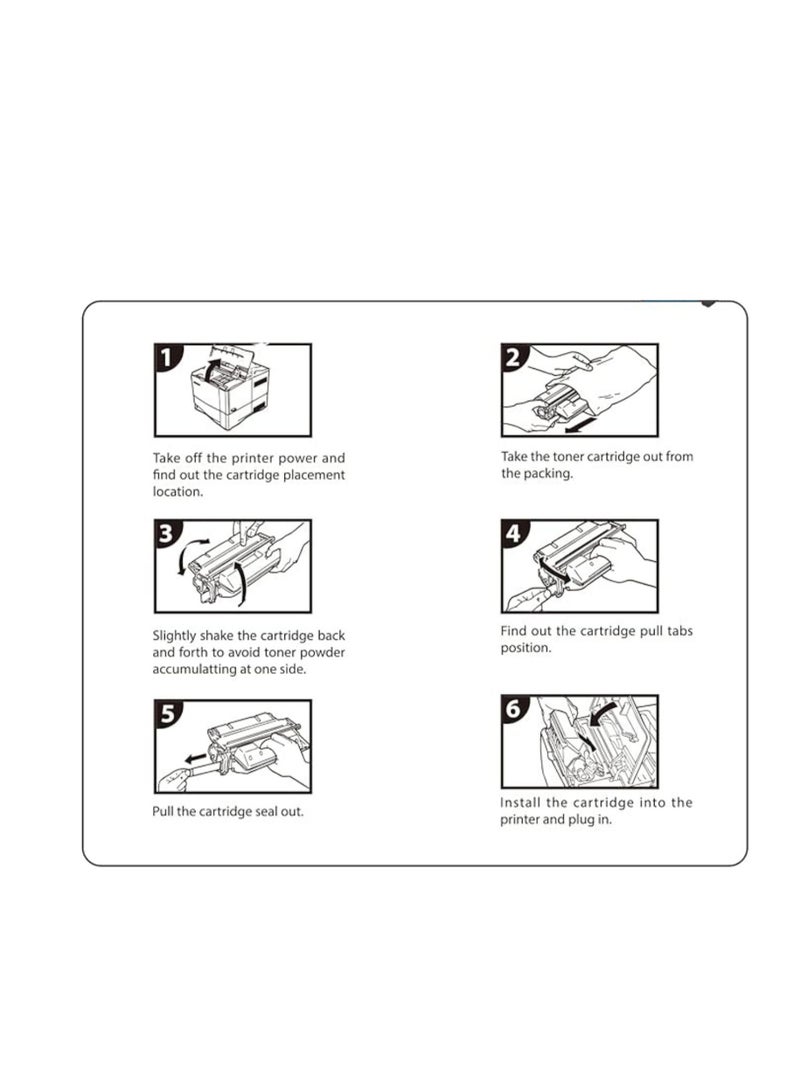 1

Take off the printer power and find out the cartridge placement location.

2

Take the toner cartridge out from the packing.

3

Slightly shake the cartridge back and forth to avoid toner powder accumulatting at one side.

4

Find out the cartridge pull tabs position.

5

Pull the cartridge seal out.

6

Install the cartridge into the printer and plug in.