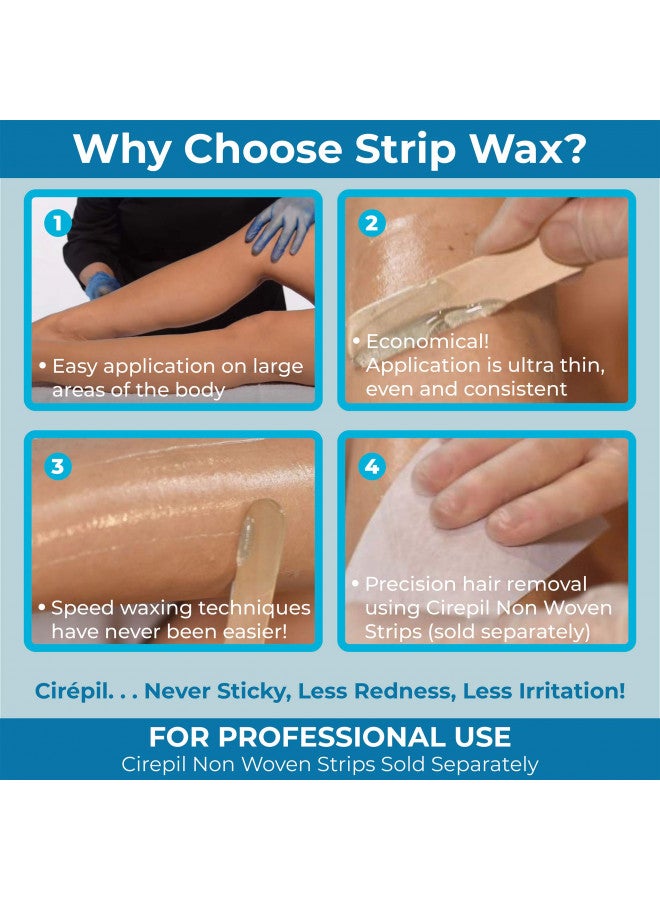 Why Choose Strip Wax?

1

• Easy application on large areas of the body

2

• Economical! Application is ultra thin, even and consistent

3

• Speed waxing techniques have never been easier!

4

• Precision hair removal using Cirepil Non Woven Strips (sold separately)

Cirépil. . . Never Sticky, Less Redness, Less Irritation!

FOR PROFESSIONAL USE
Cirepil Non Woven Strips Sold Separately