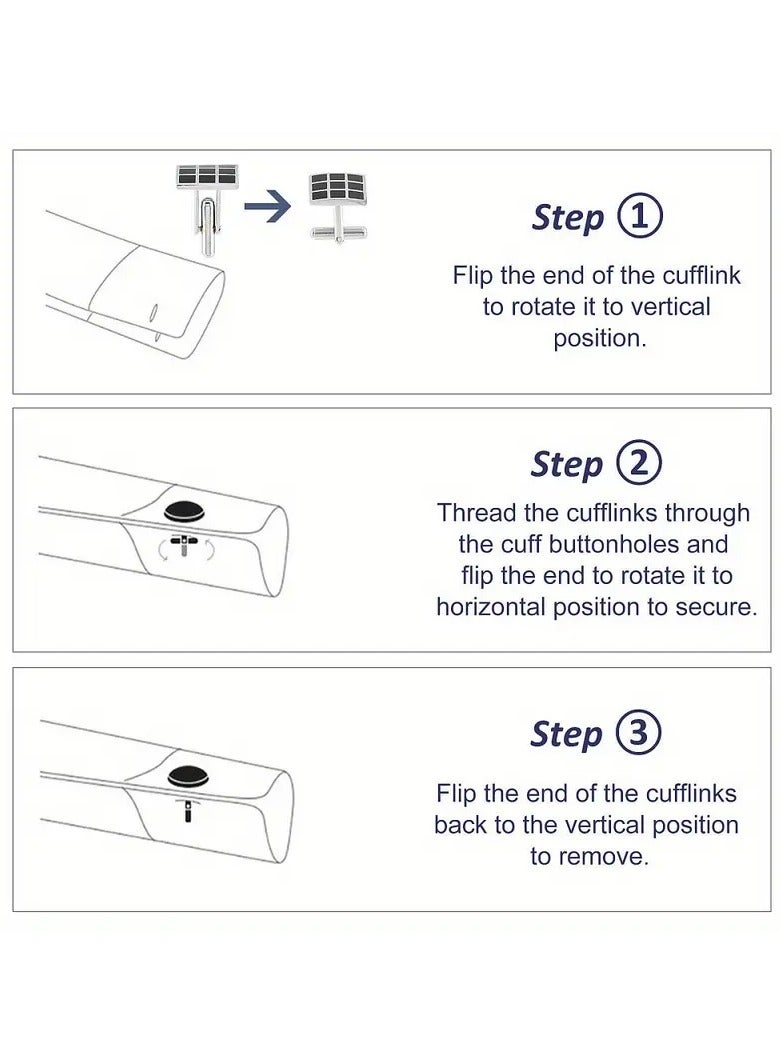 Step ①

Flip the end of the cufflink to rotate it to vertical position.

Step ②

Thread the cufflinks through the cuff buttonholes and flip the end to rotate it to horizontal position to secure.

Step ③

Flip the end of the cufflinks back to the vertical position to remove.