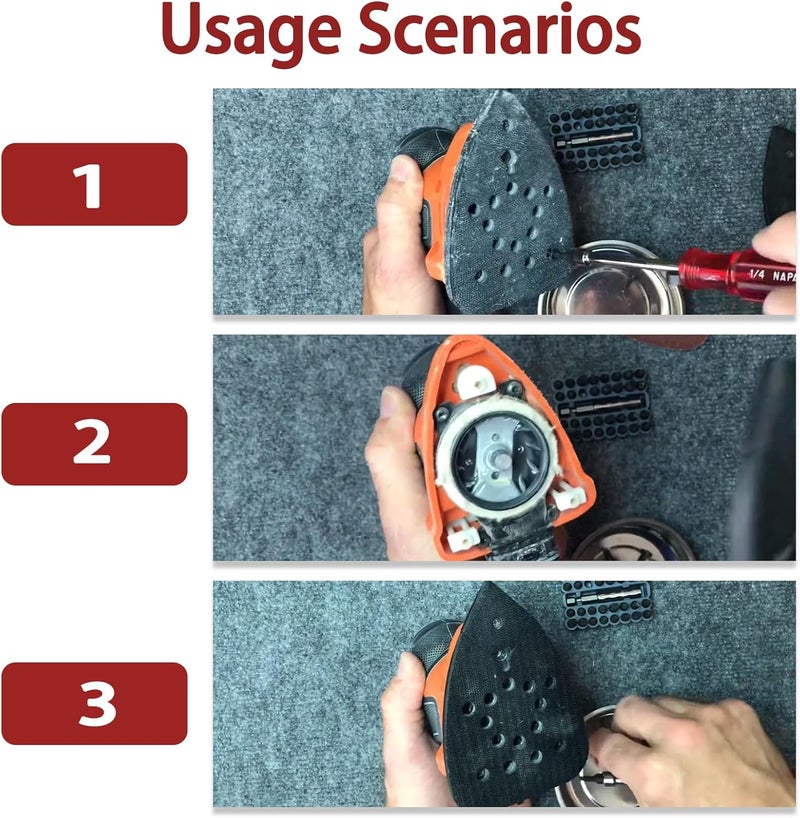 Usage Scenarios

1

1/4 NAPA

2

3