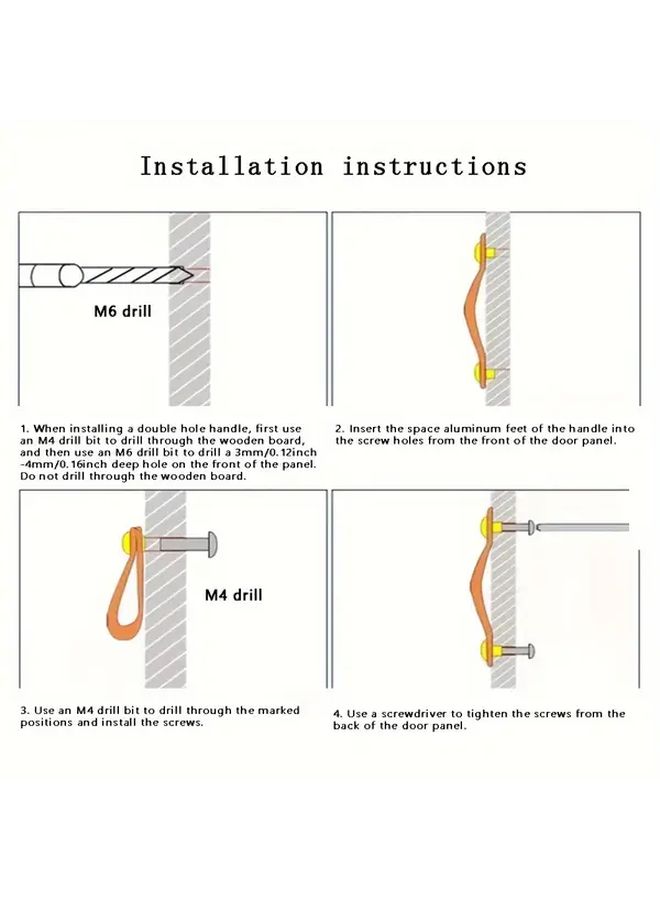 Installation instructions

M6 drill

1. When installing a double hole handle, first use an M4 drill bit to drill through the wooden board, and then use an M6 drill bit to drill a 3mm/0.12inch -4mm/0.16inch deep hole on the front of the panel. Do not drill through the wooden board.

2. Insert the space aluminum feet of the handle into the screw holes from the front of the door panel.

M4 drill

3. Use an M4 drill bit to drill through the marked positions and install the screws.

4. Use a screwdriver to tighten the screws from the back of the door panel.