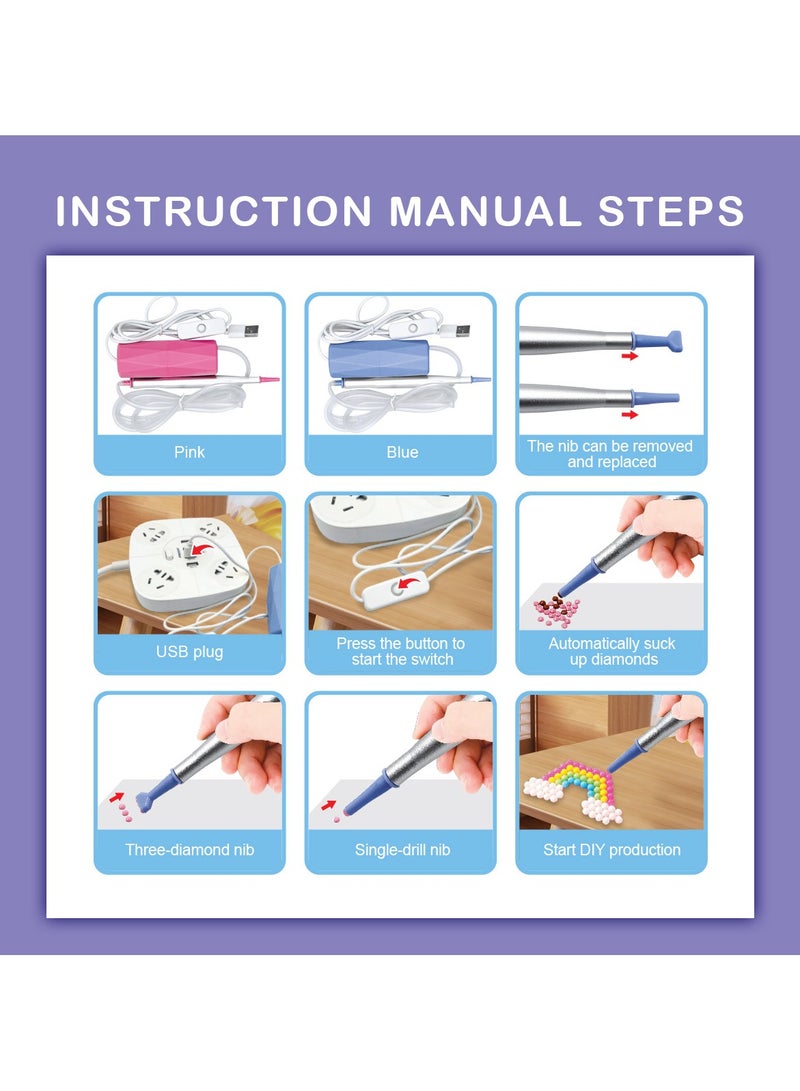 INSTRUCTION MANUAL STEPS

Pink

Blue

The nib can be removed and replaced

USB plug

Press the button to start the switch

Automatically suck up diamonds

Three-diamond nib

Single-drill nib

Start DIY production