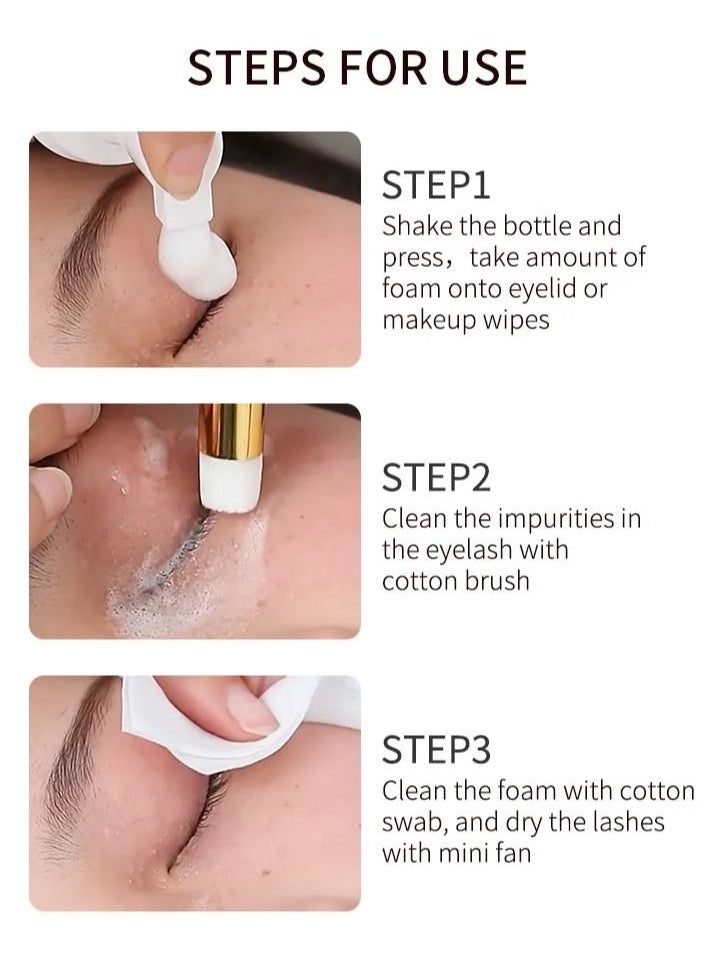 STEPS FOR USE

STEP1
Shake the bottle and press，take amount of foam onto eyelid or makeup wipes

STEP2
Clean the impurities in the eyelash with cotton brush

STEP3
Clean the foam with cotton swab, and dry the lashes with mini fan