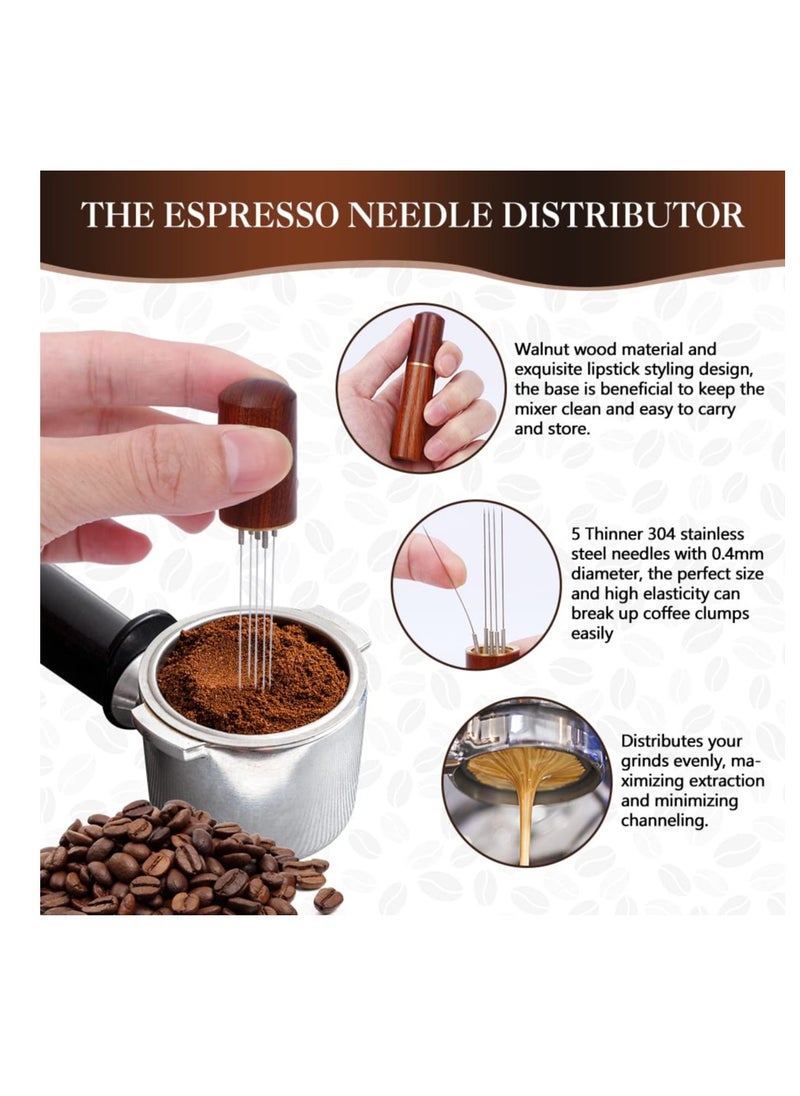 THE ESPRESSO NEEDLE DISTRIBUTOR

Walnut wood material and exquisite lipstick styling design, the base is beneficial to keep the mixer clean and easy to carry and store.

5 Thinner 304 stainless steel needles with 0.4mm diameter, the perfect size and high elasticity can break up coffee clumps easily

Distributes your grinds evenly, maximizing extraction and minimizing channeling.