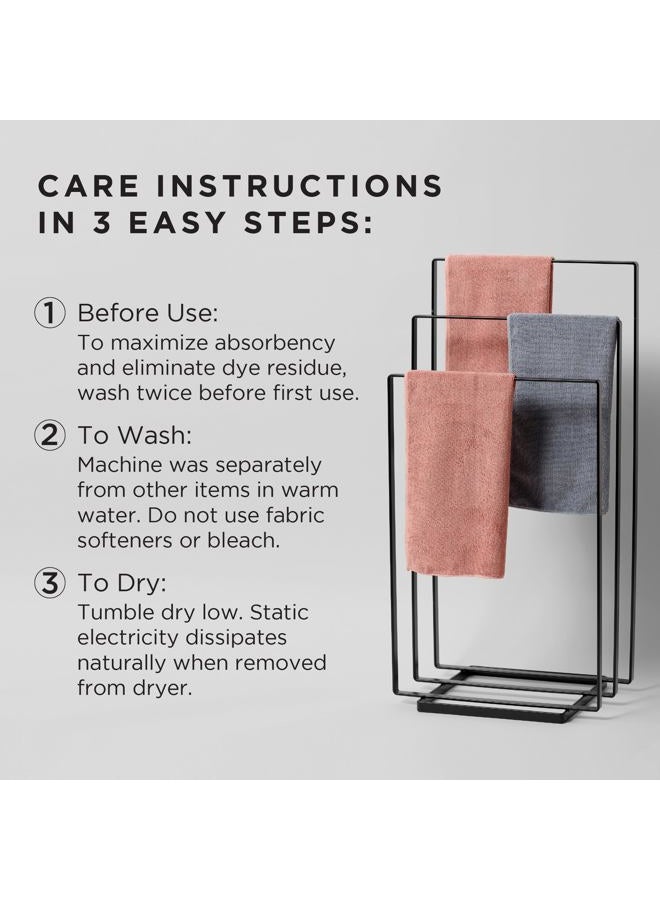 CARE INSTRUCTIONS IN 3 EASY STEPS:

① Before Use:
To maximize absorbency and eliminate dye residue, wash twice before first use.

② To Wash:
Machine was separately from other items in warm water. Do not use fabric softeners or bleach.

③ To Dry:
Tumble dry low. Static electricity dissipates naturally when removed from dryer.